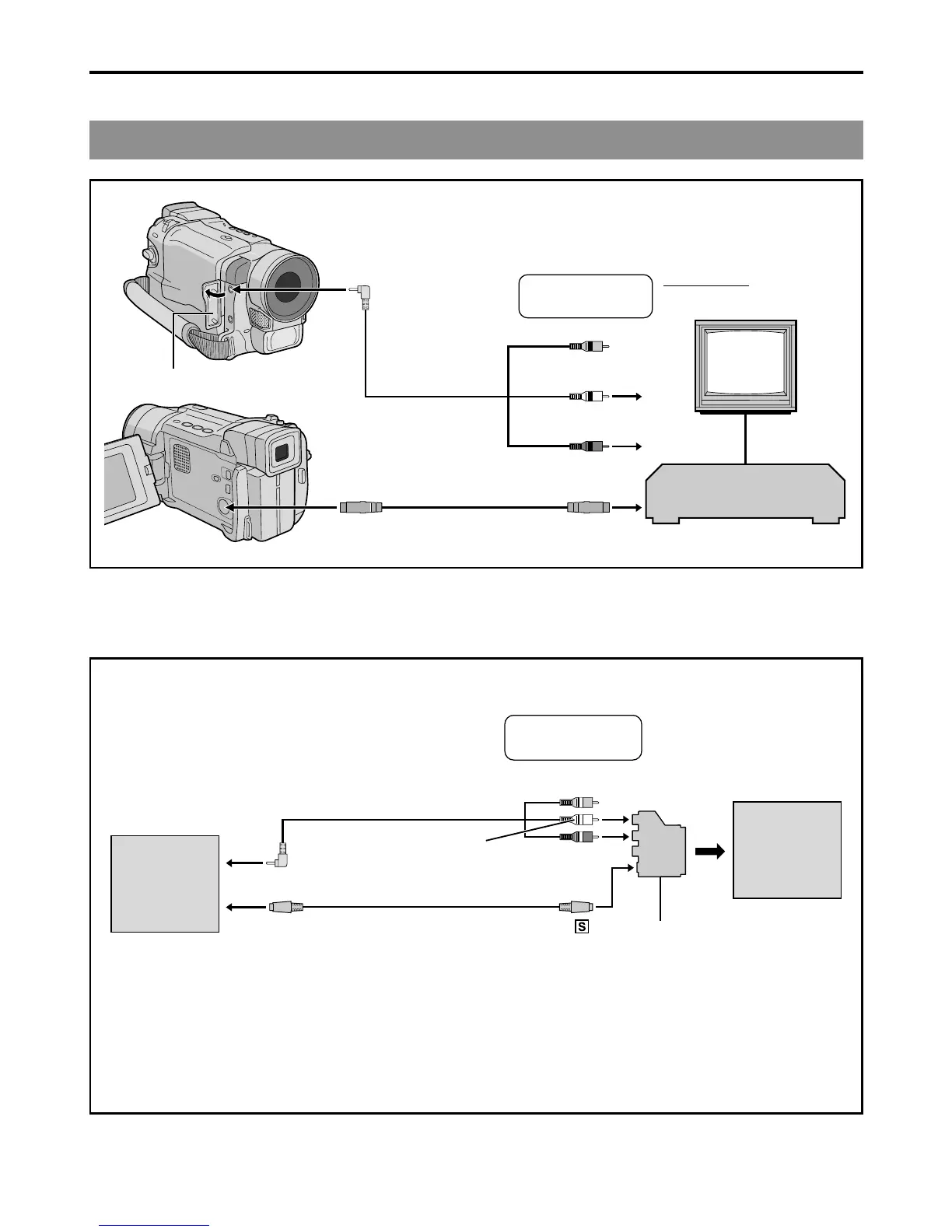 S