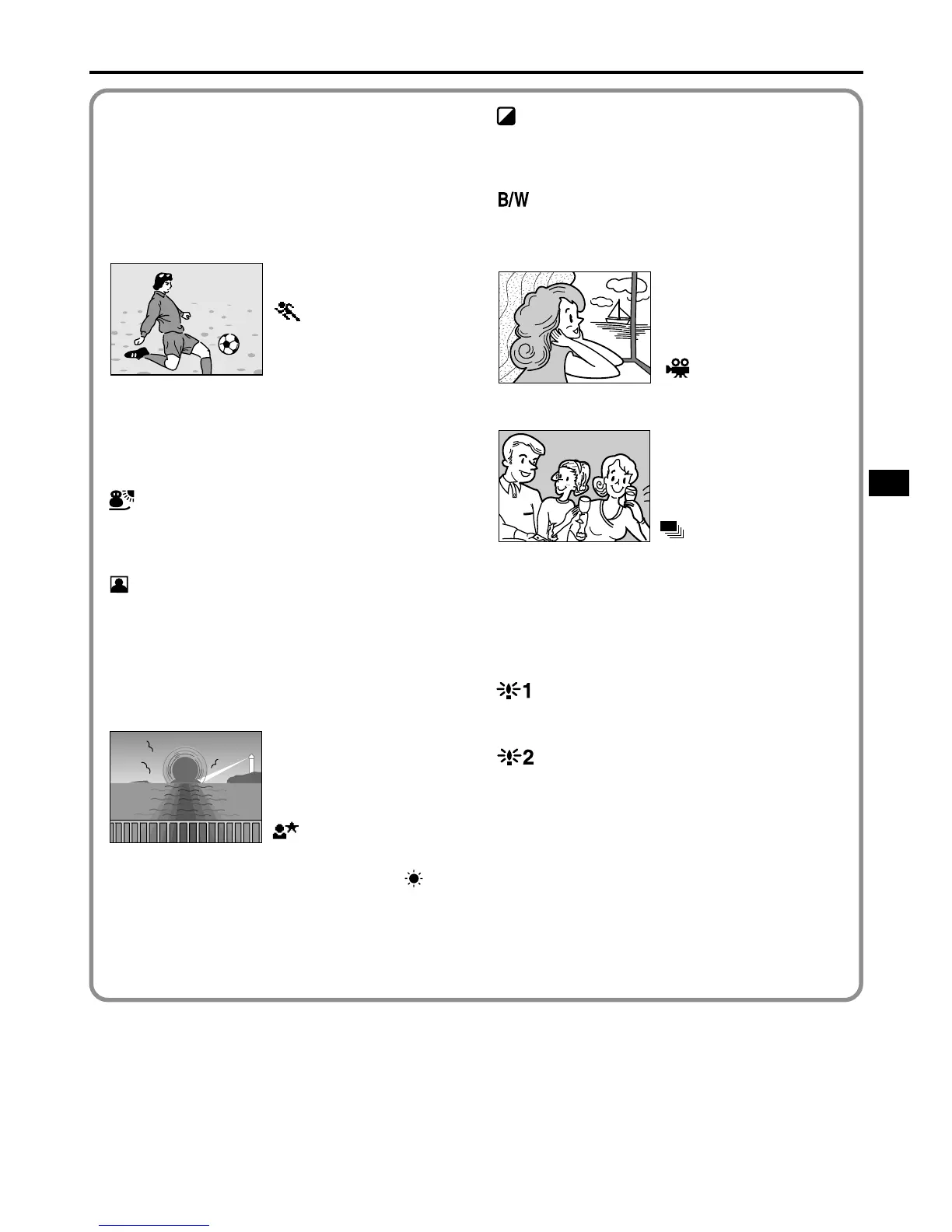 B/W
1
2