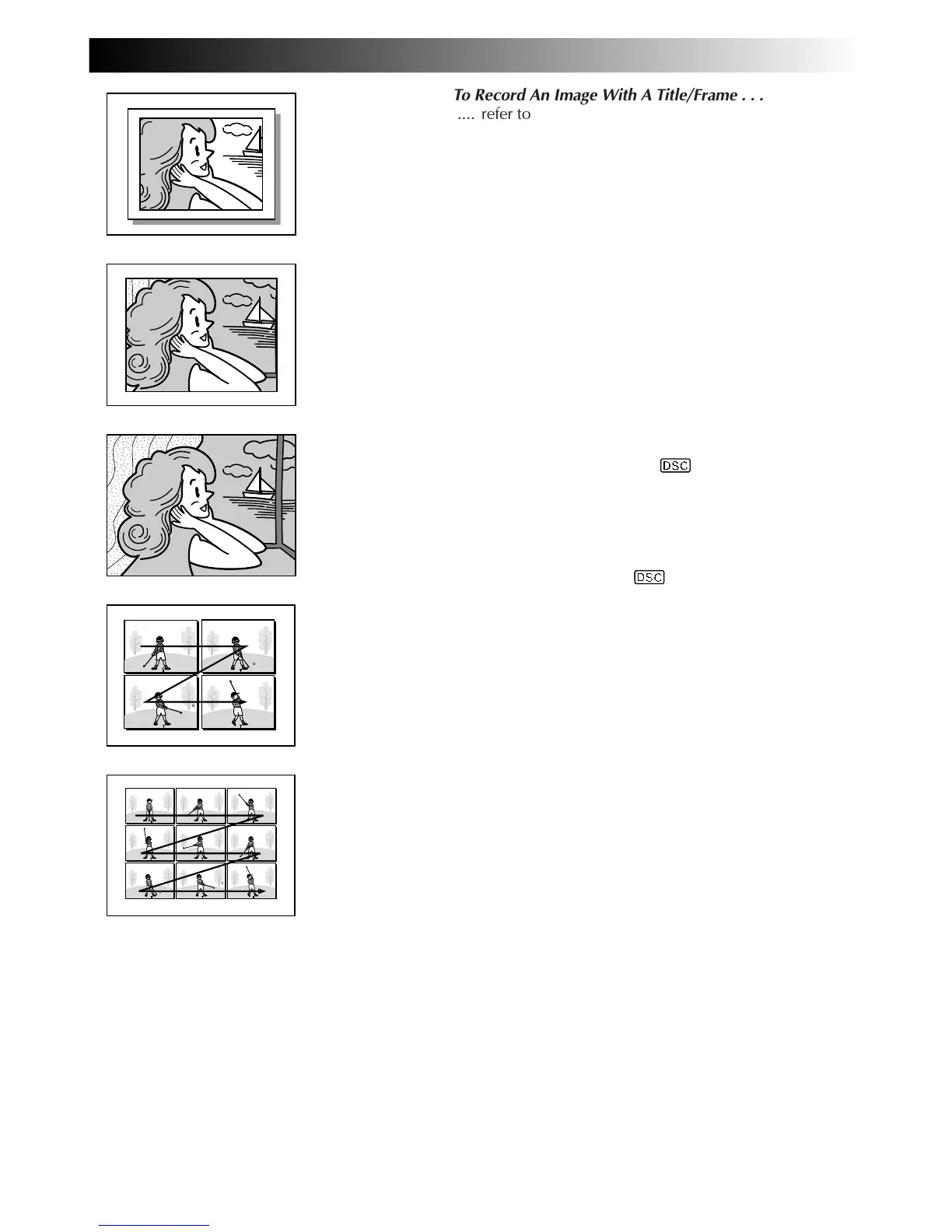 To Record An Image With A Title/Frame . . .
.... refer to

DSC

DSC