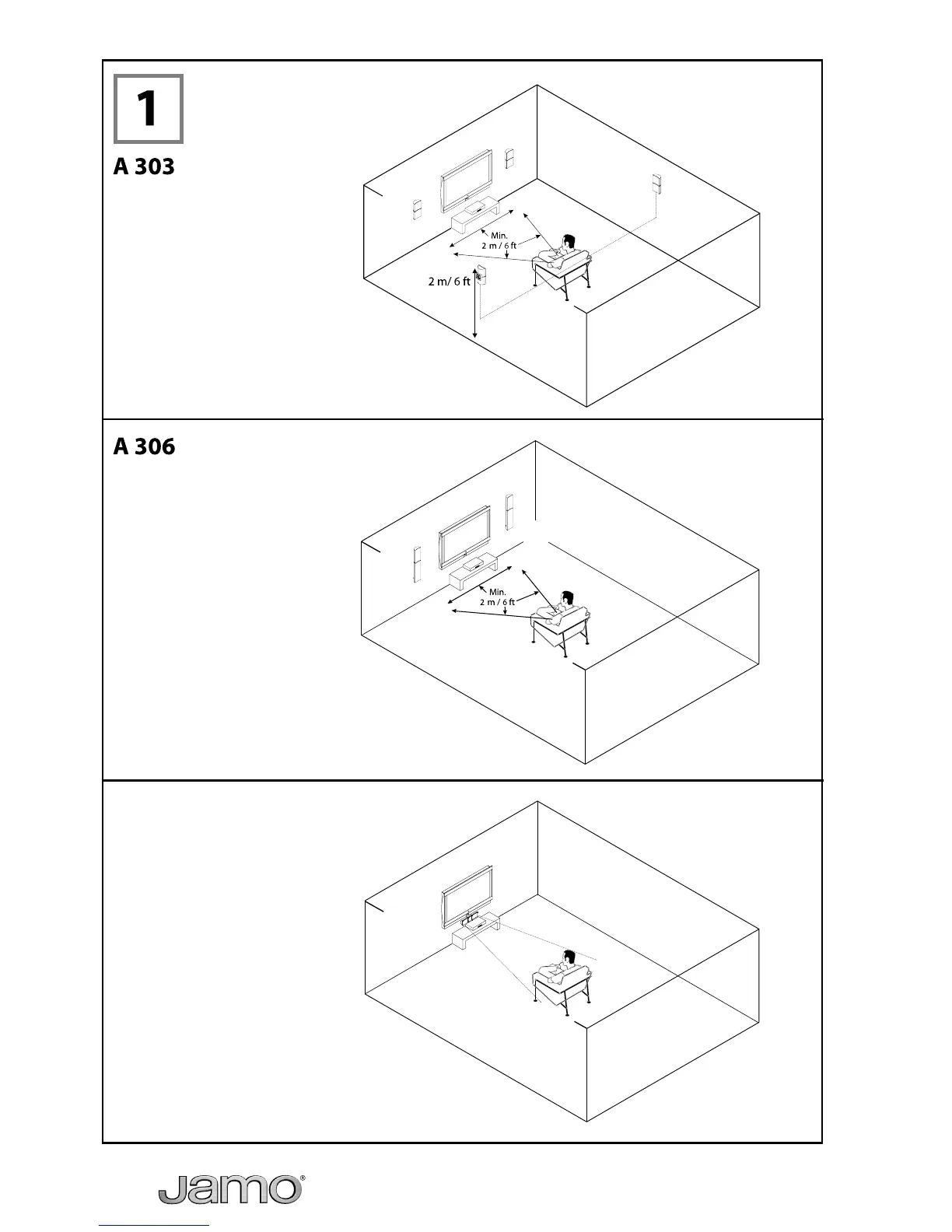 1

A 303

Min.
2 m / 6 ft

2 m/ 6 ft

A 306

Min.
2 m / 6 ft

Jamo®