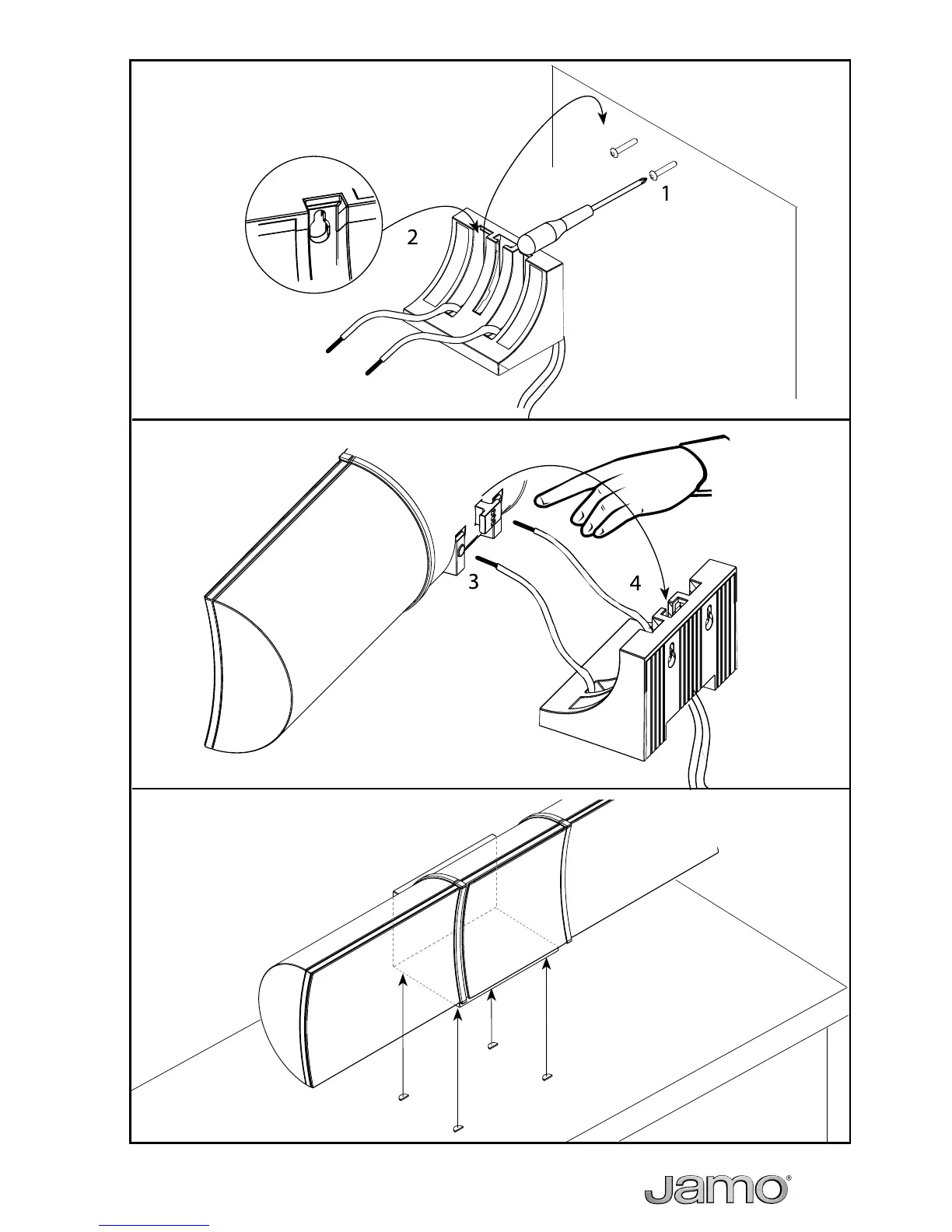 1

2

3

4

Jamo®