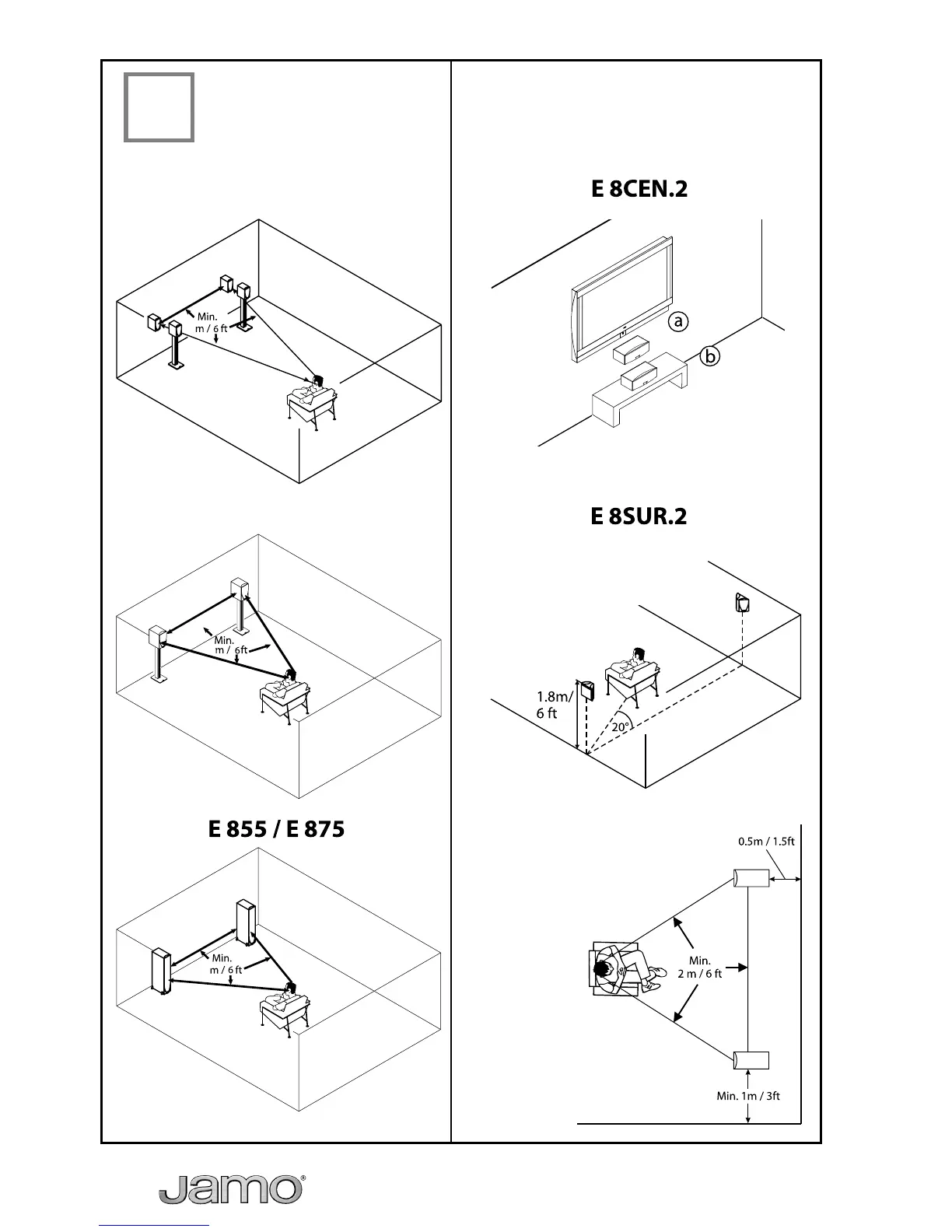 Min.
m / 6 ft

Min.
m / 6ft

E 855 / E 875

Min.
m / 6 ft

E 8CEN.2

a

b

E 8SUR.2

1.8m/
6 ft

20°

0.5m / 1.5ft

Min.
2 m / 6 ft

Min. 1m / 3ft

Jamo®