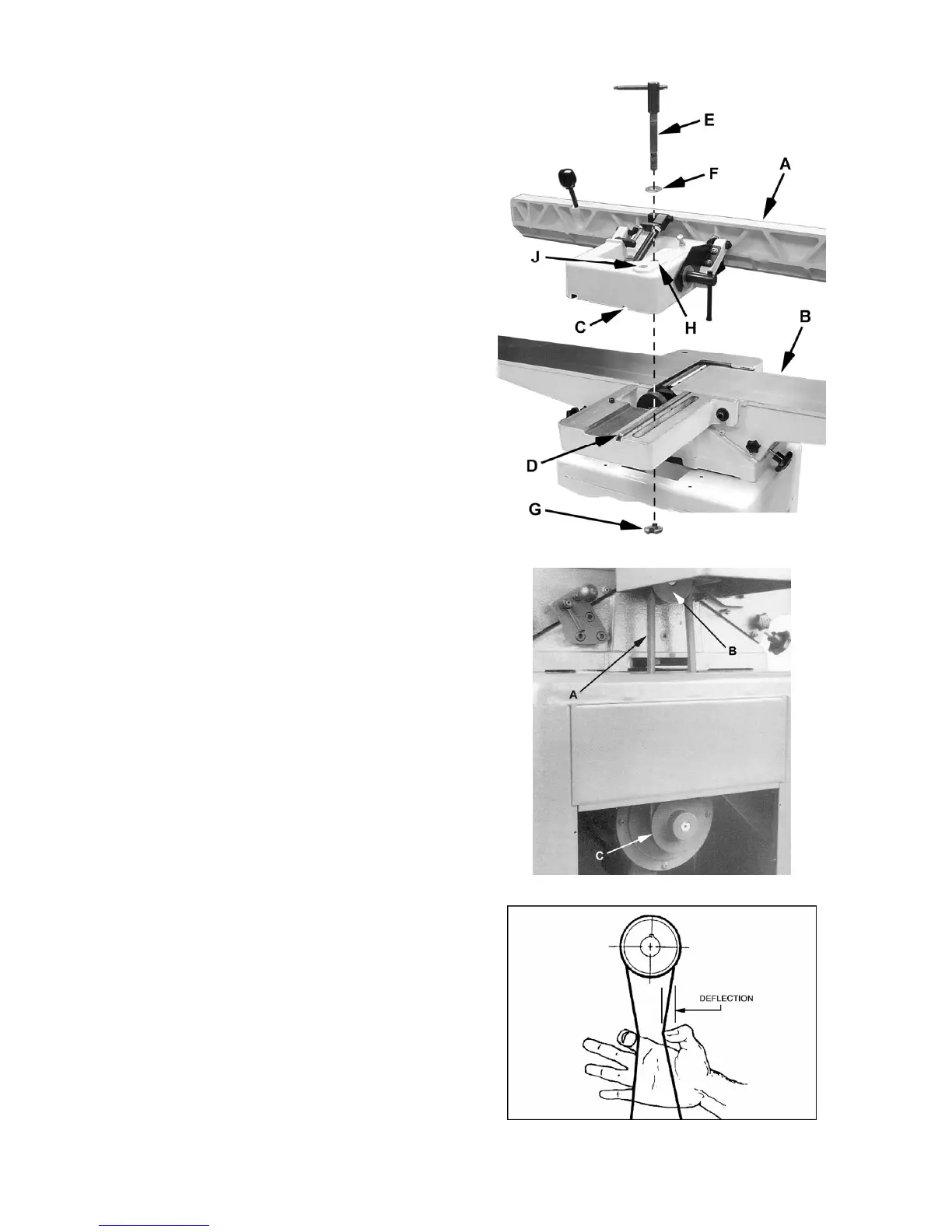 E
F
A
J
H
C
B
D
G

B
A
C

DEFLECTION