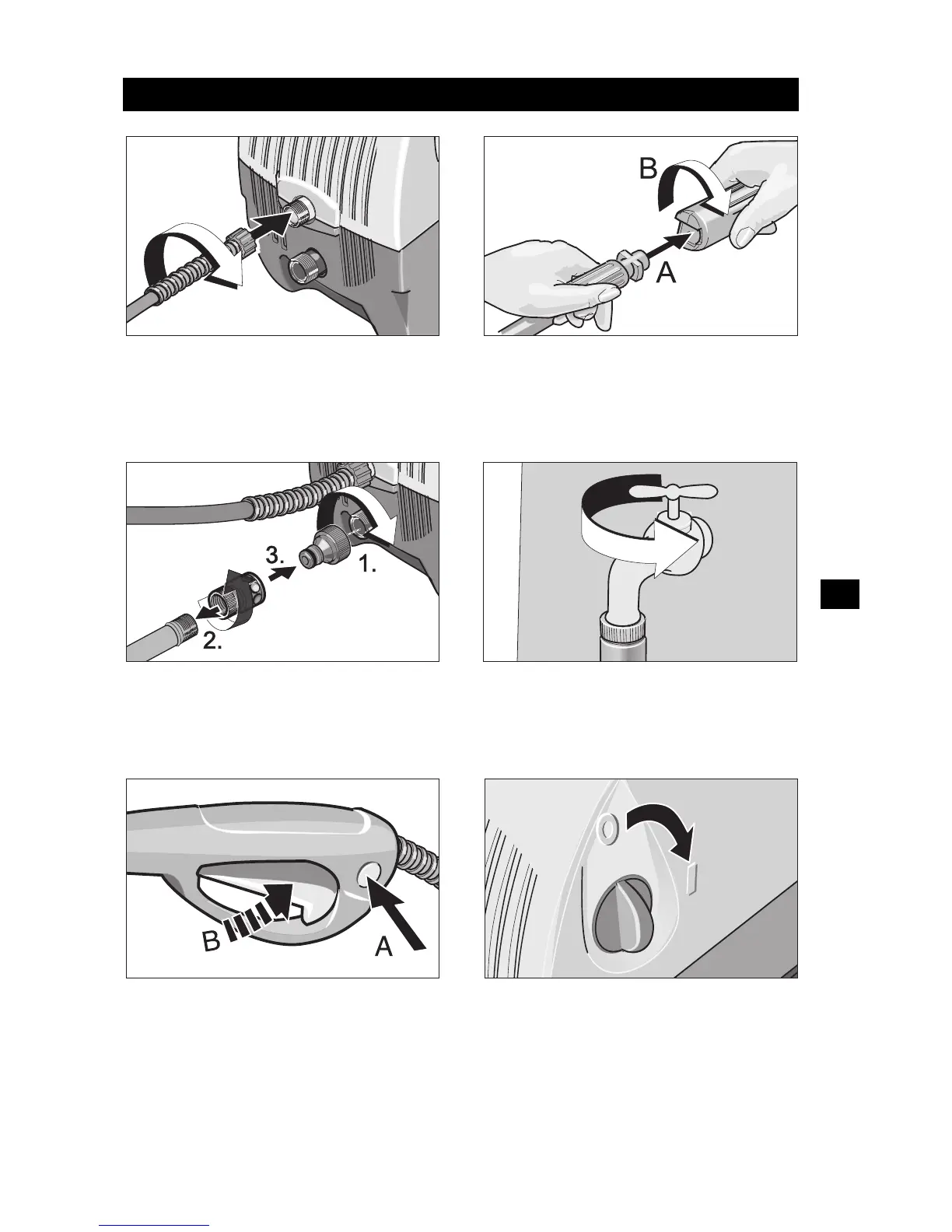 B

A

3.

1.

2.

B

A