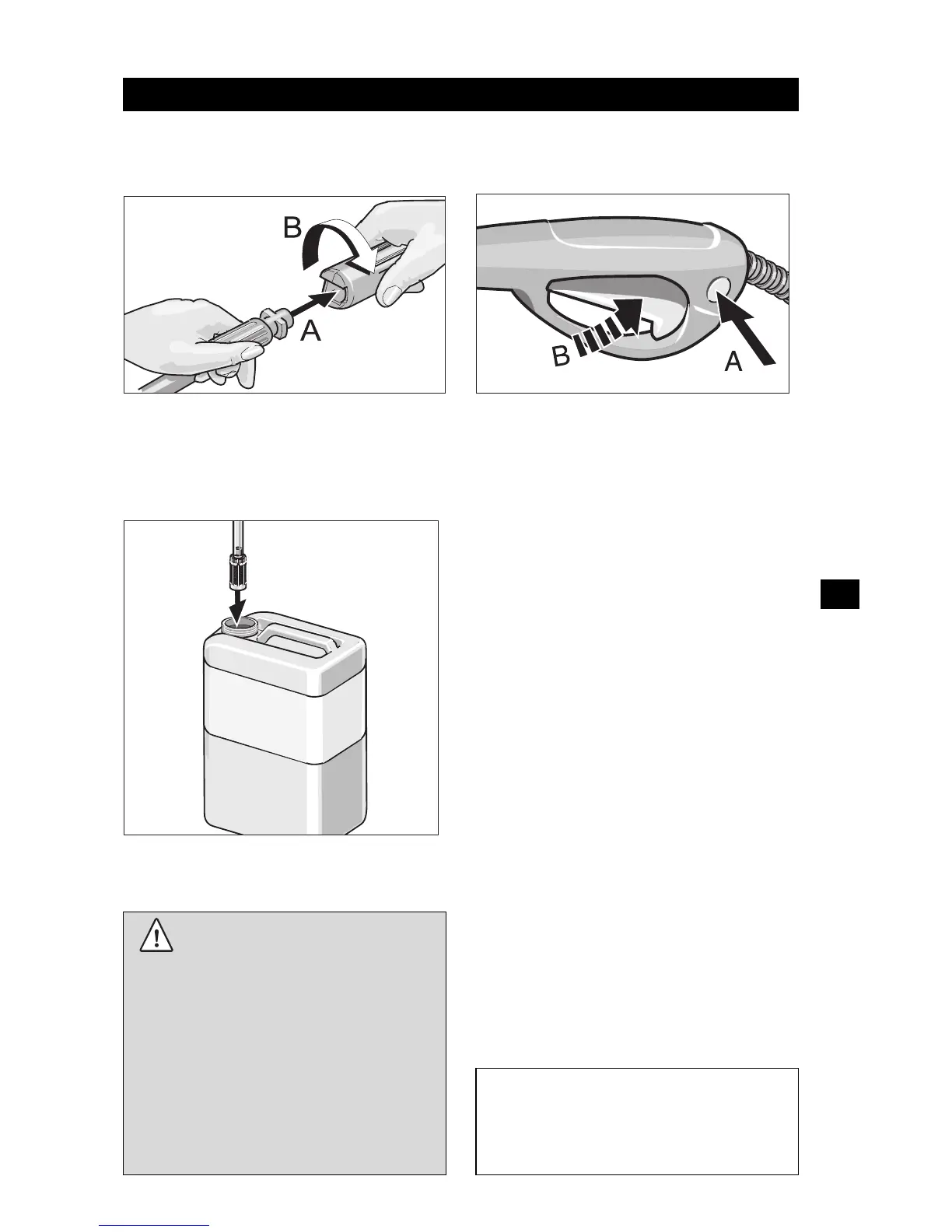 B

A

B

A