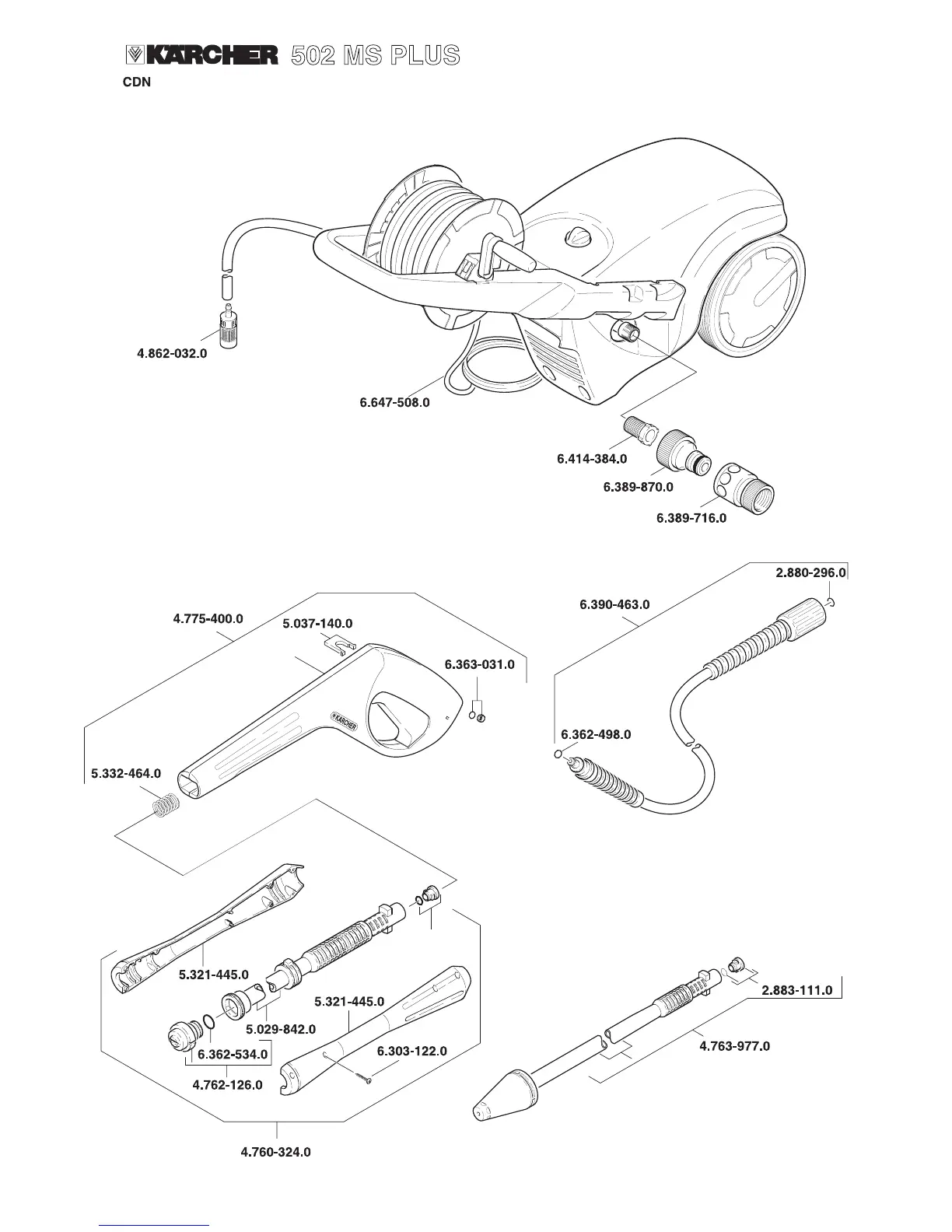 KÄRCHER 502 MS PLUS
CDN

4.862-032.0
6.647-508.0
6.414-384.0
6.389-870.0
6.389-716.0

4.775-400.0
5.037-140.0
6.363-031.0
KÄRCHER
5.332-464.0

2.880-296.0
6.390-463.0
6.362-498.0

5.321-445.0
5.321-445.0
5.029-842.0
6.362-534.0
6.303-122.0
4.762-126.0
4.760-324.0

2.883-111.0
4.763-977.0