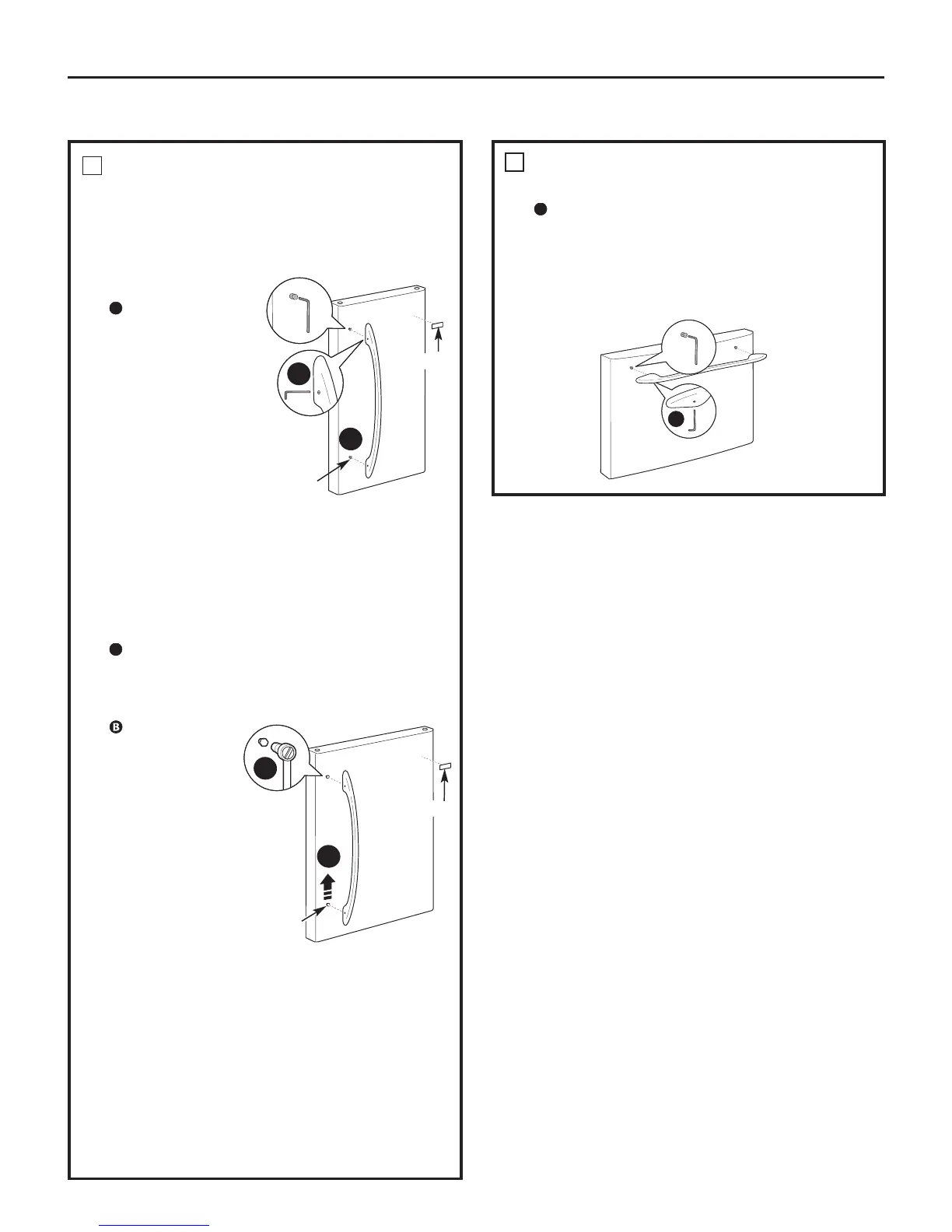 B