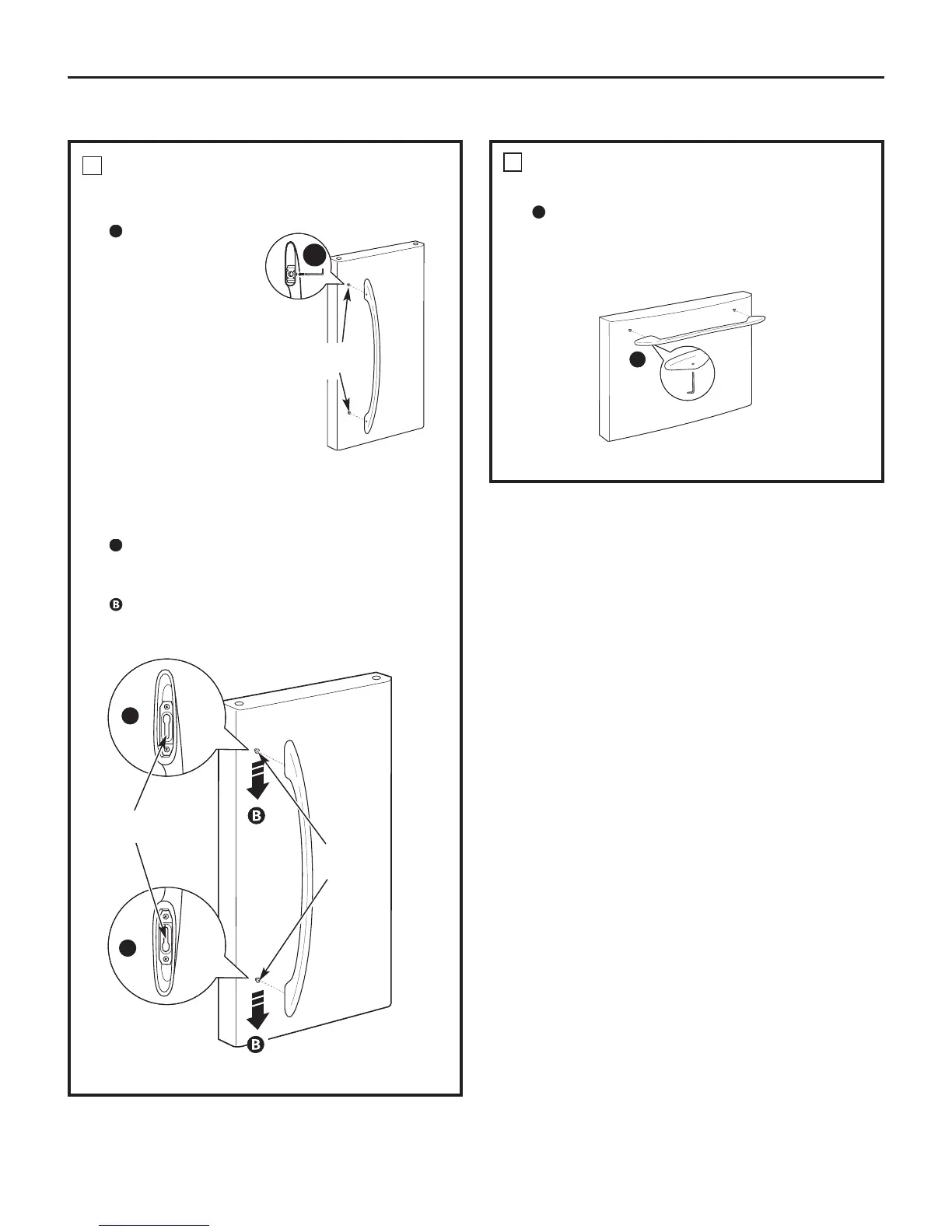 B

B

B