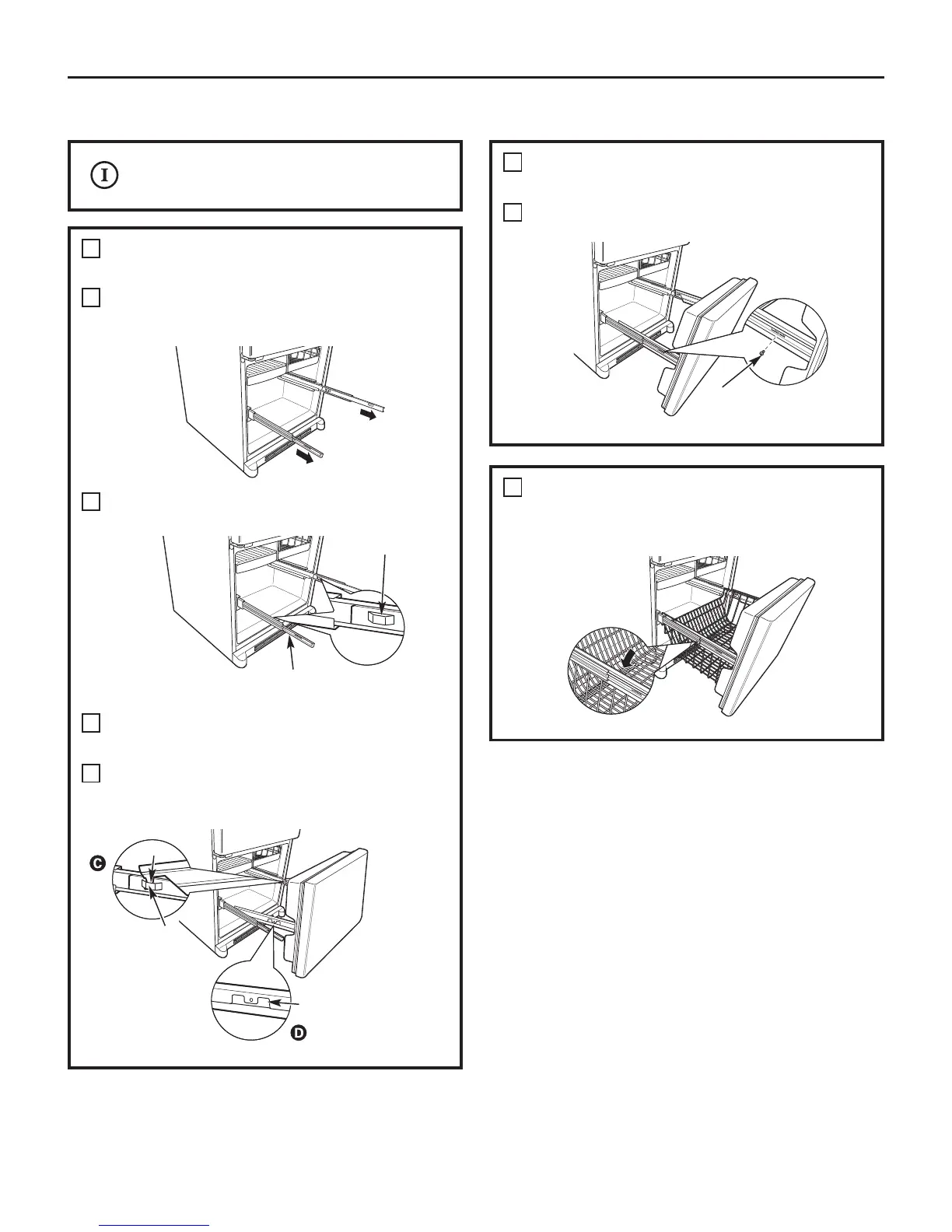 I

C

D