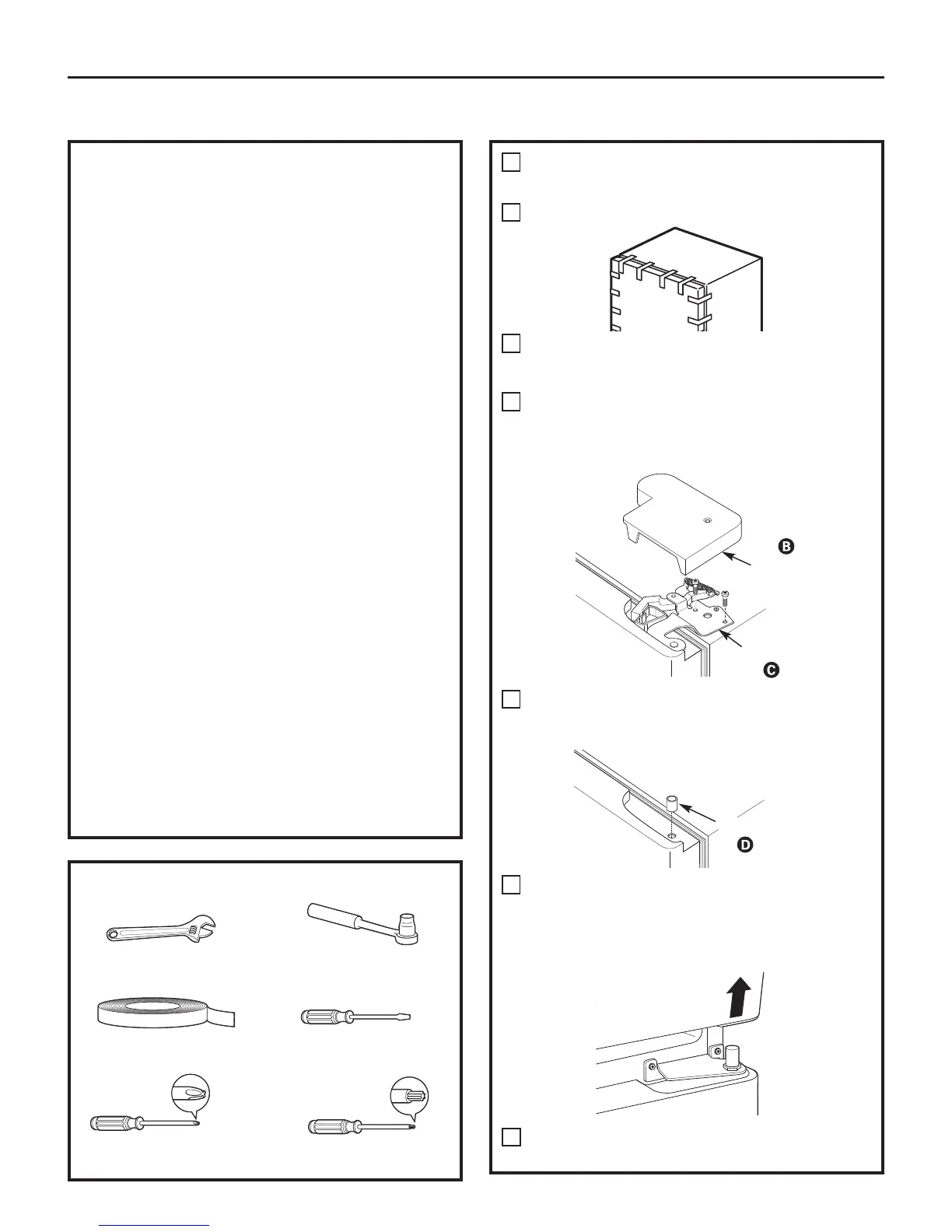 B

C

D