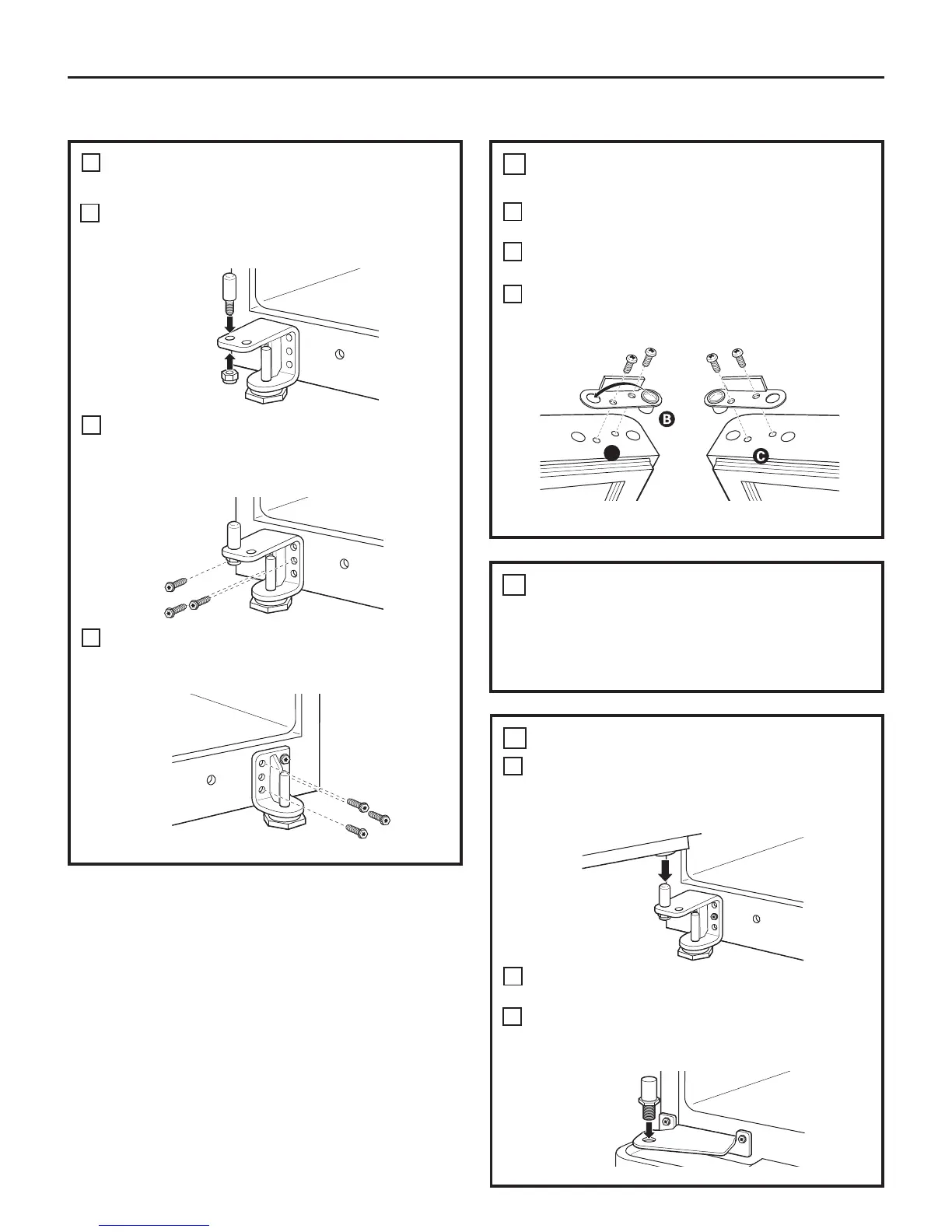 B

C