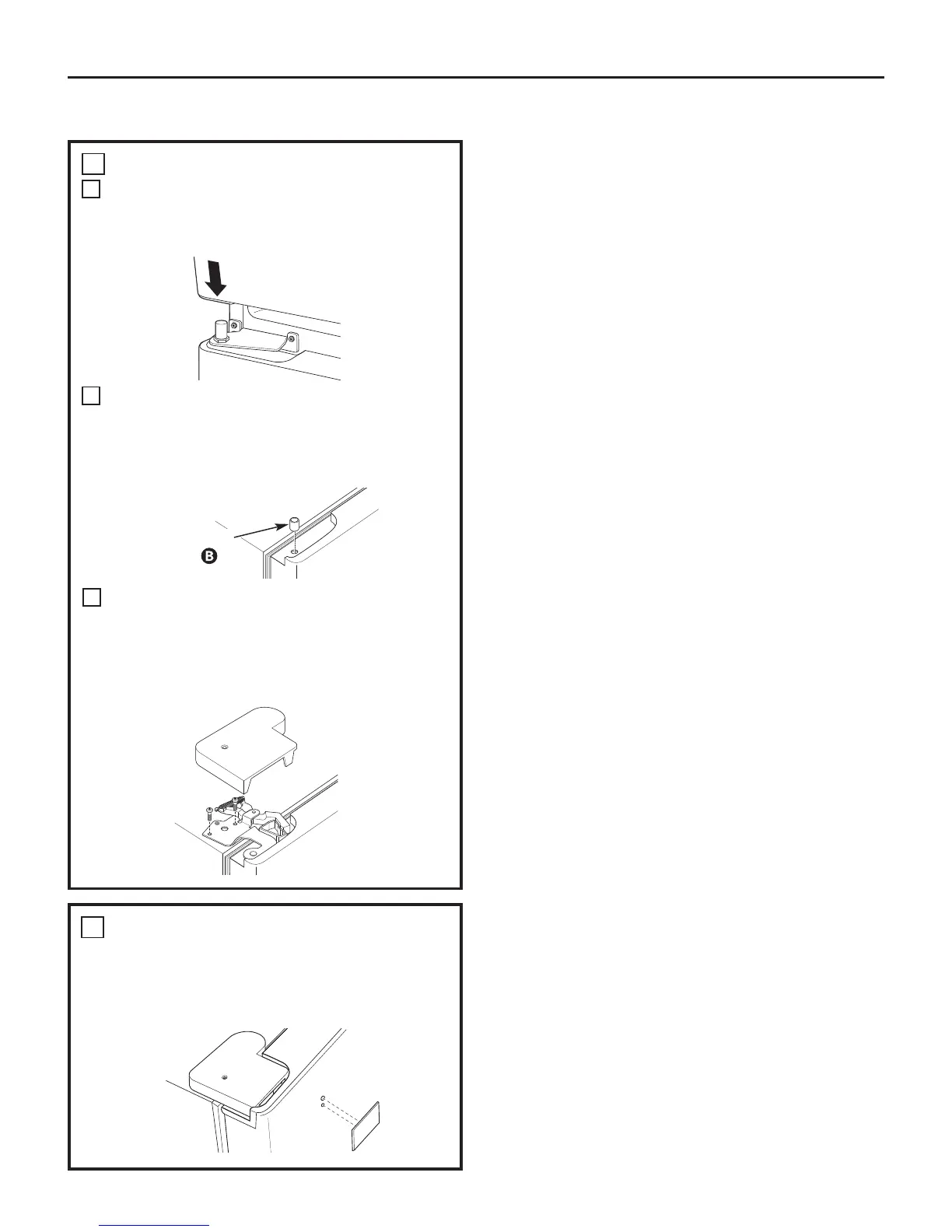 B