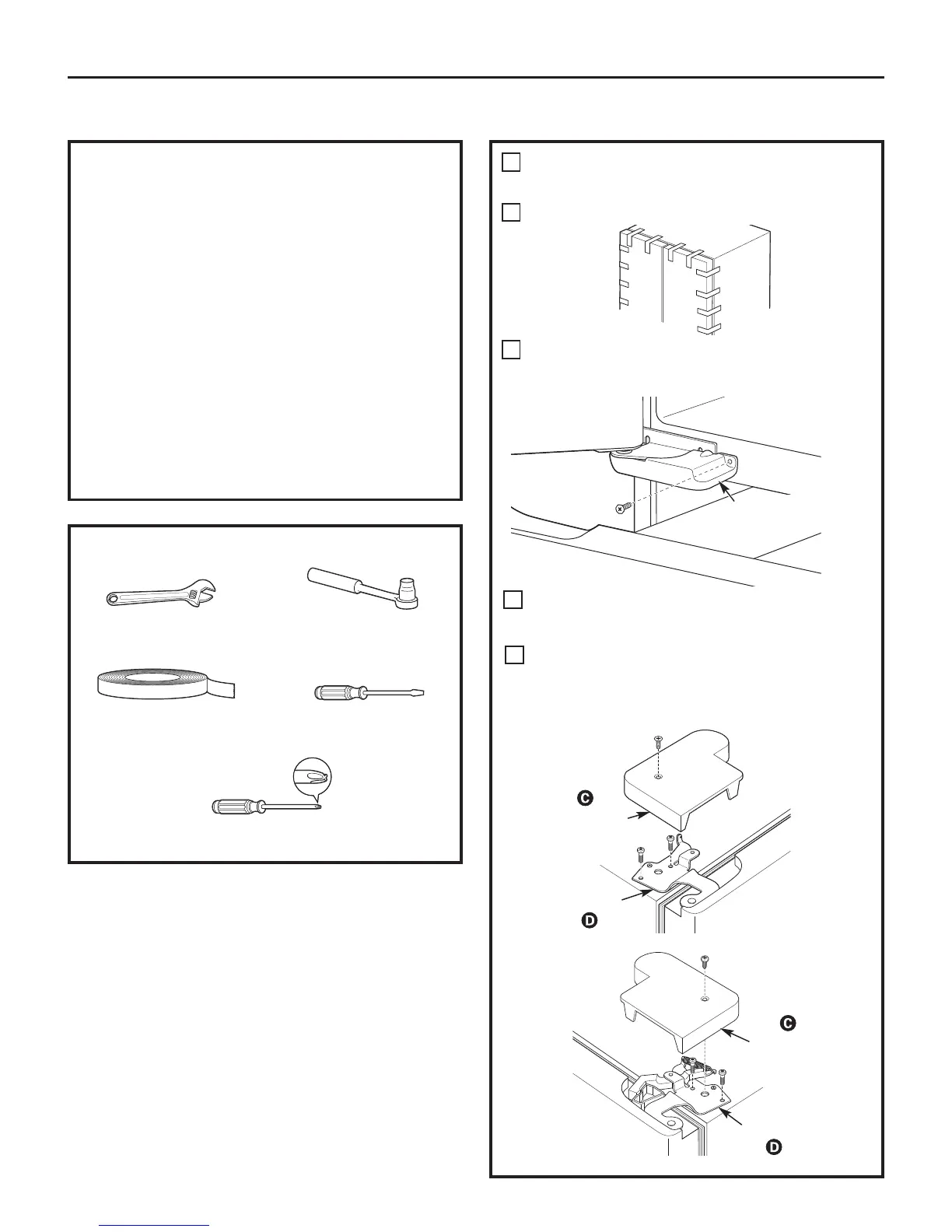 C

D

C

D