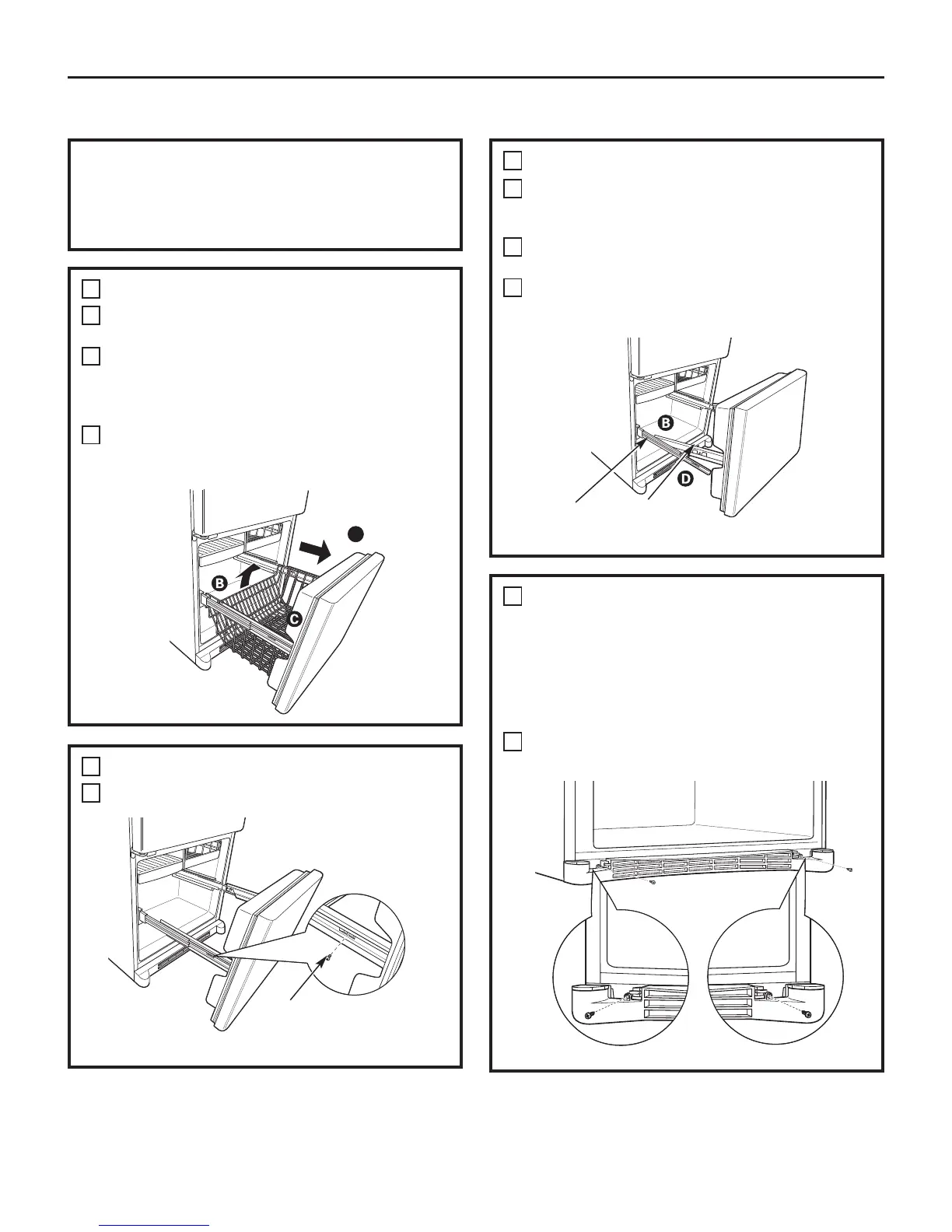 B

C

B

D