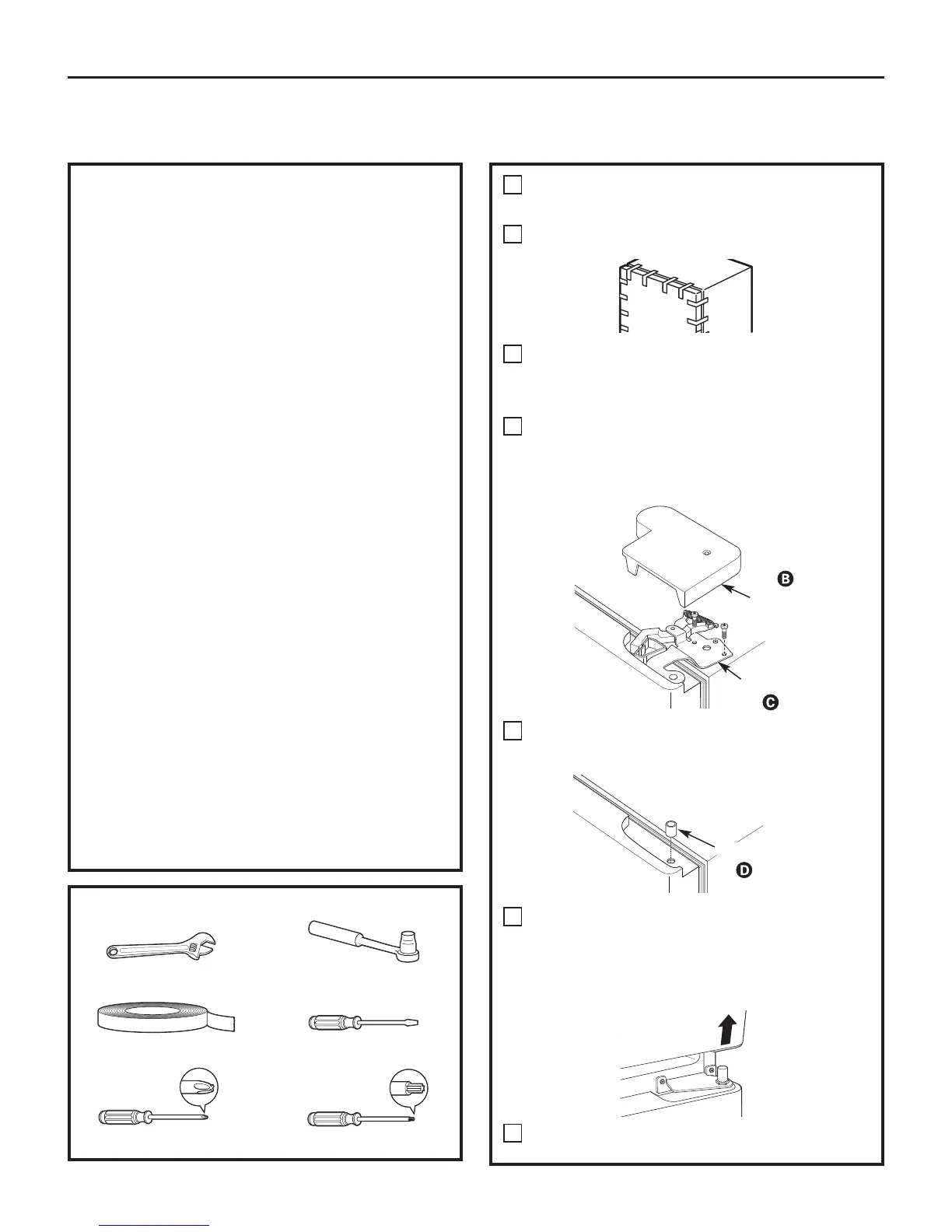 B

C

D