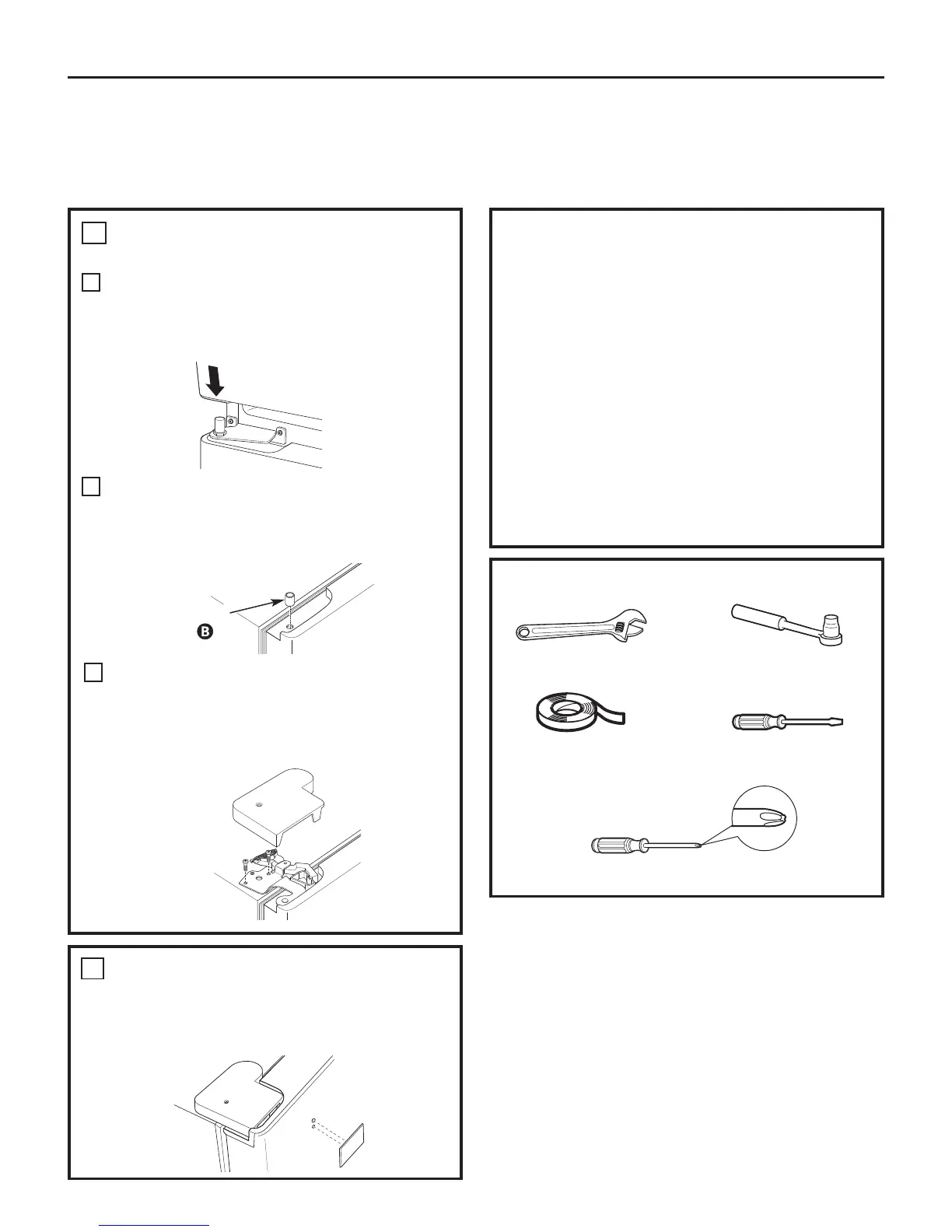 B