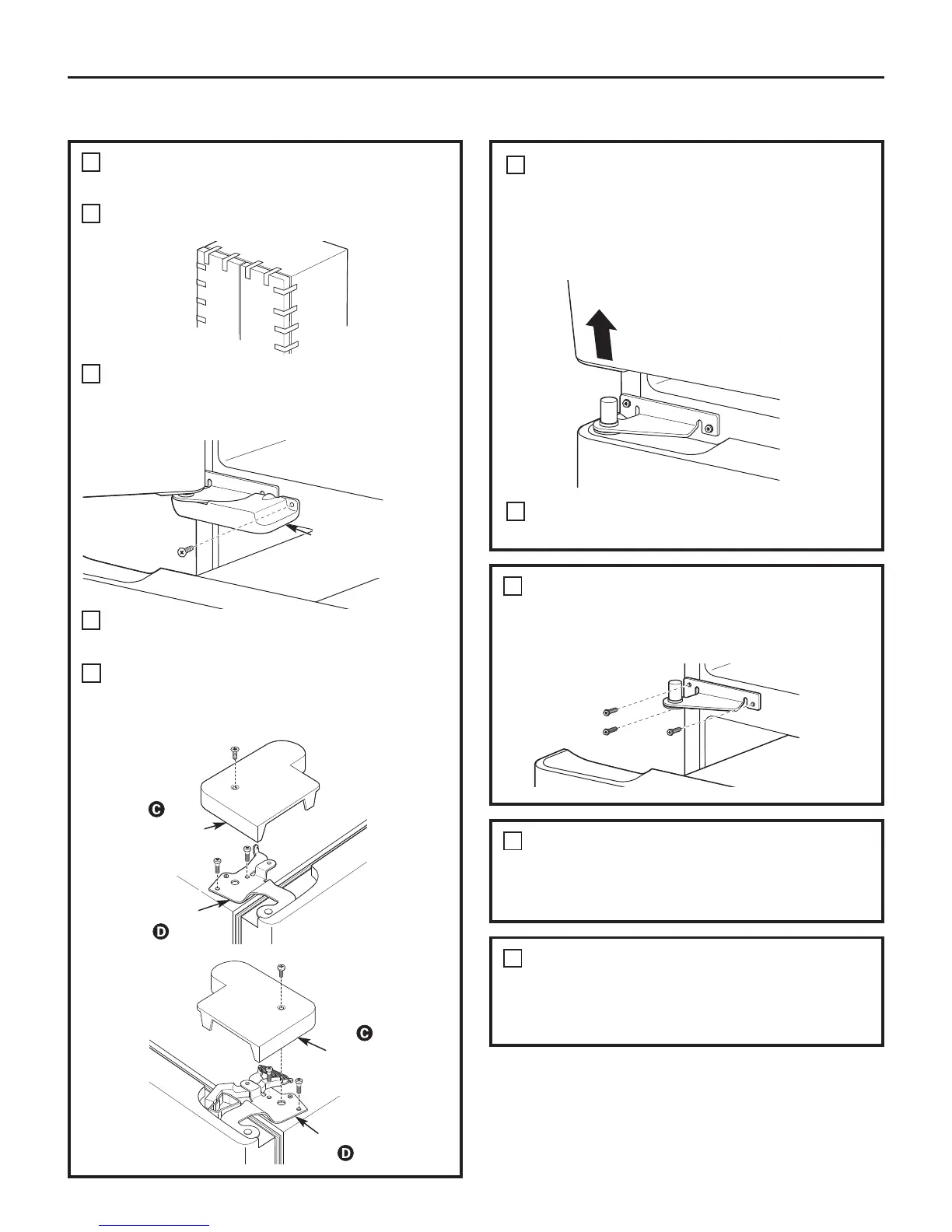 C

D

C

D