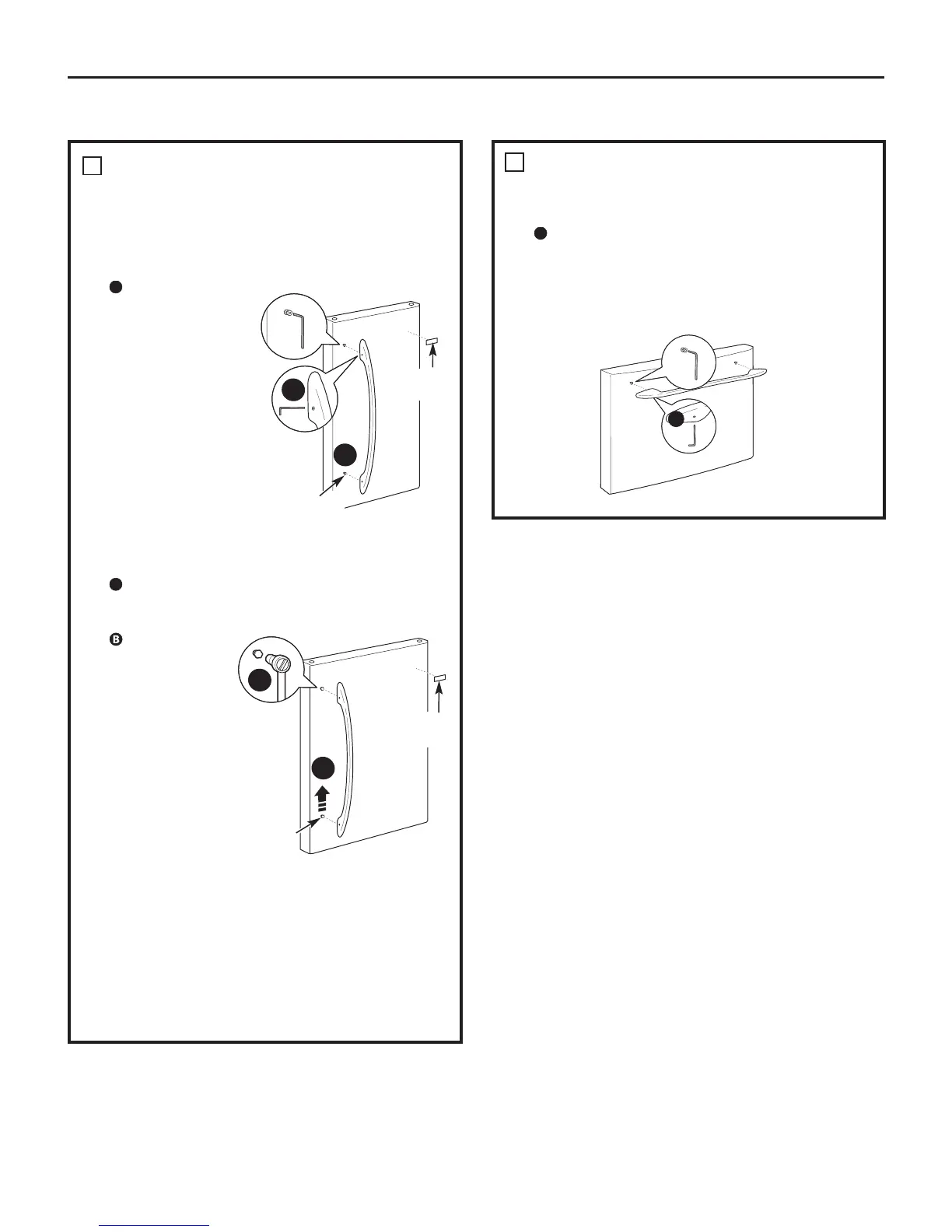 B