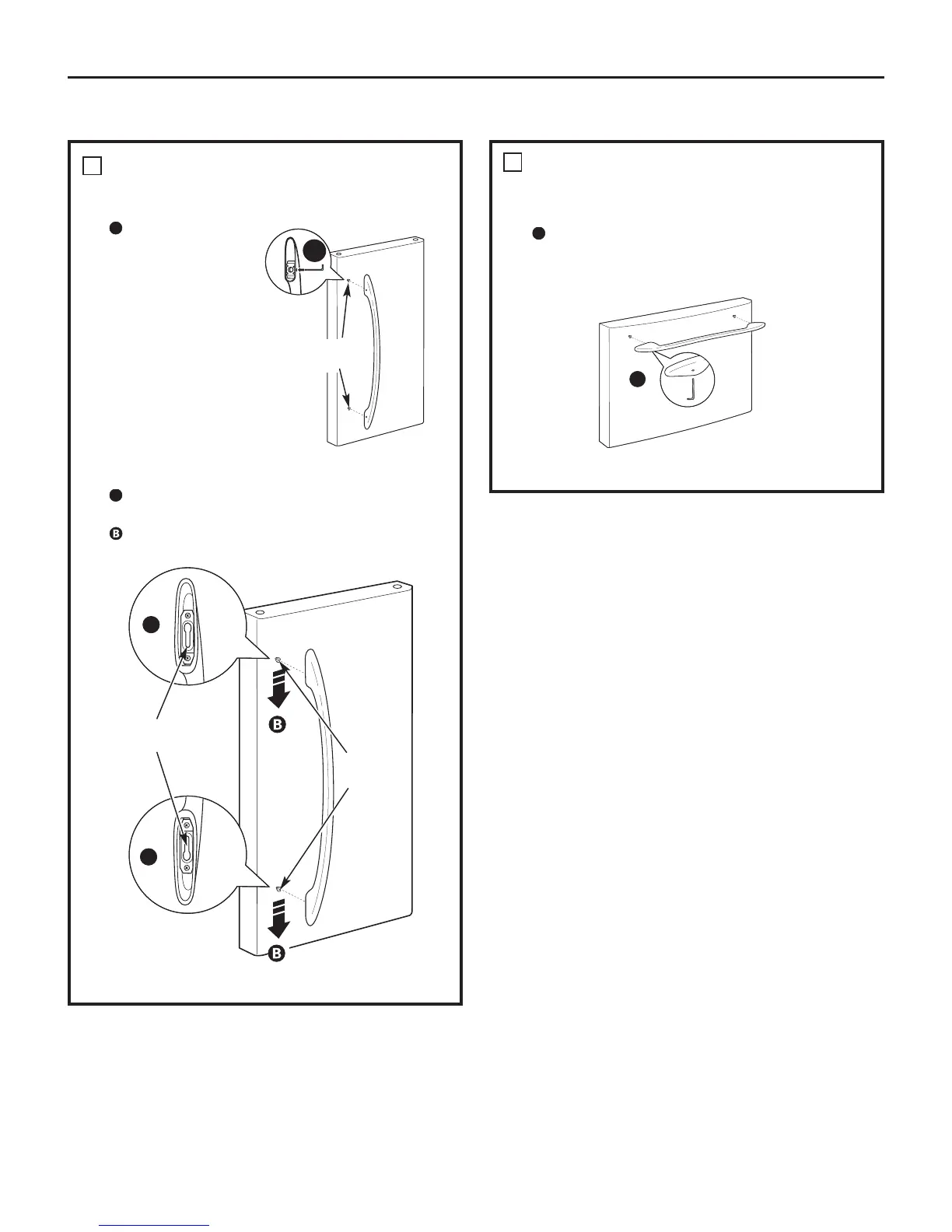 B

B

B