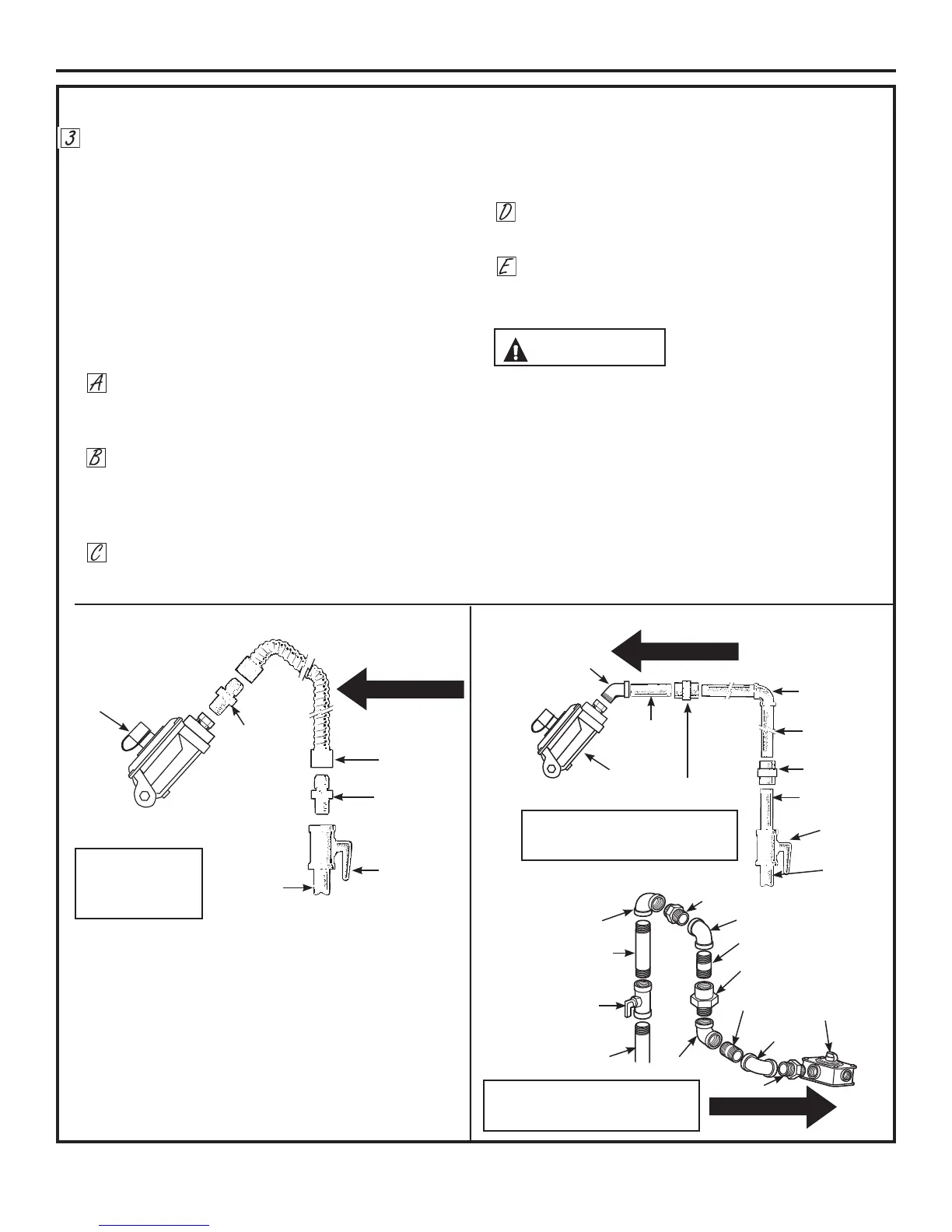 3

D

E

A

B

C