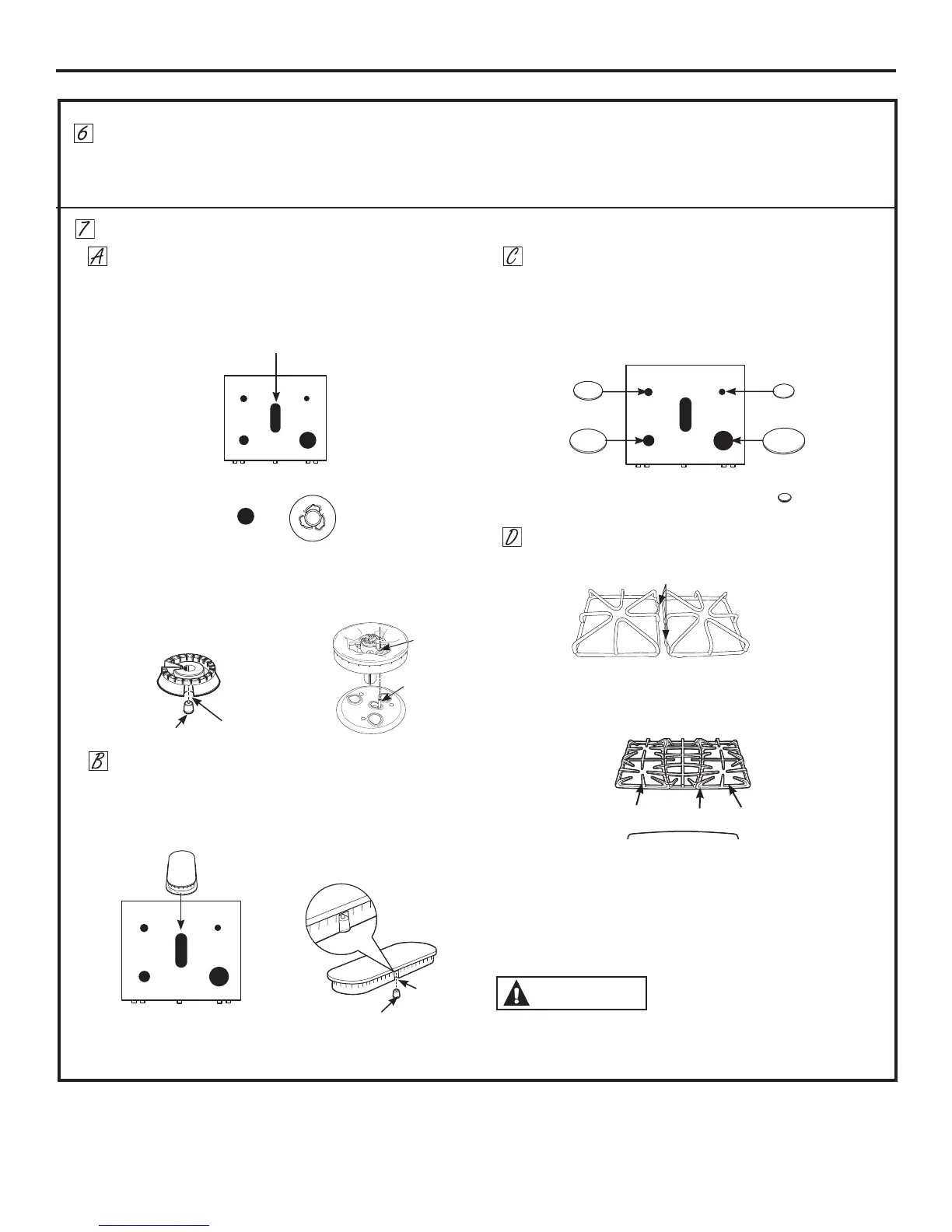 6

7

A

C

D

B