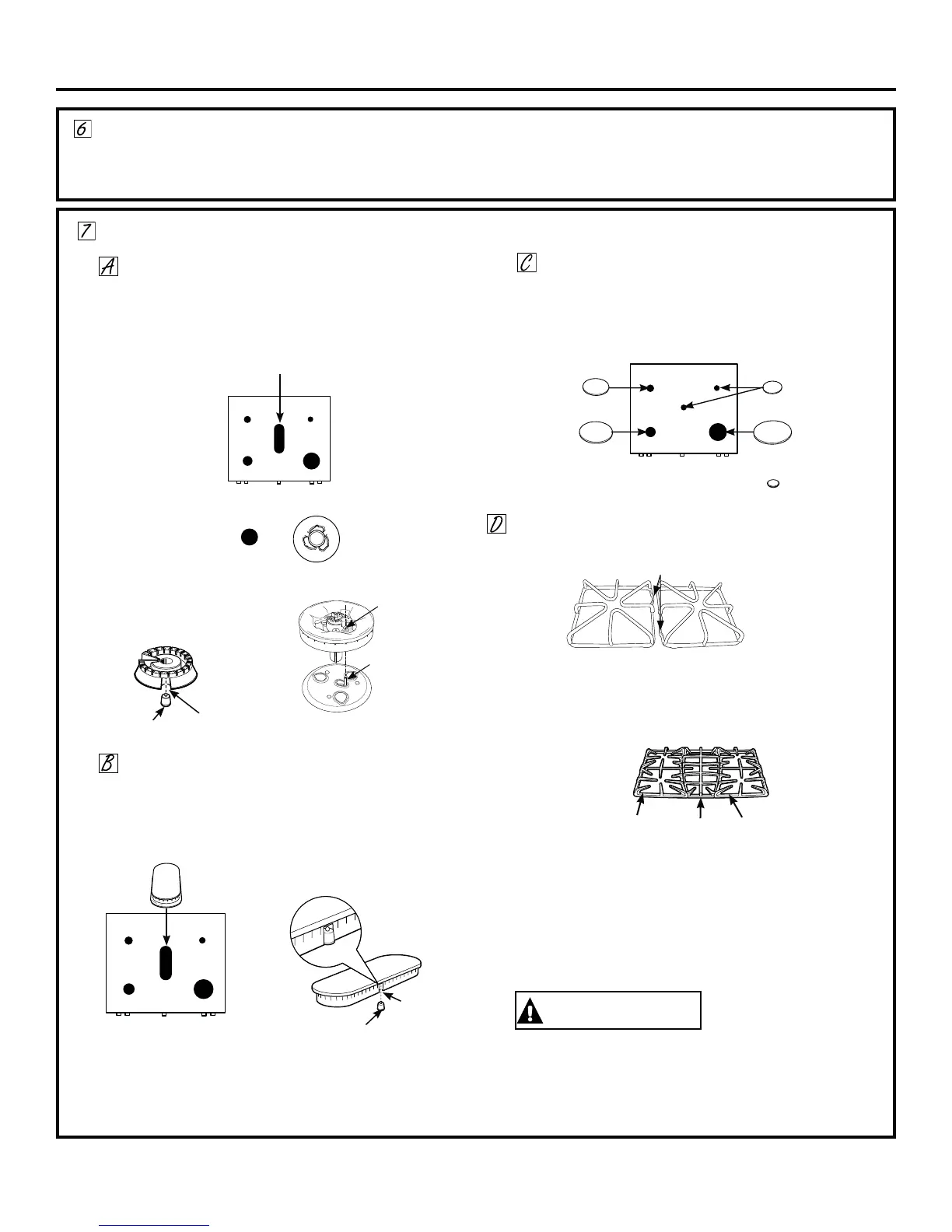 6

7

A

C

D

B