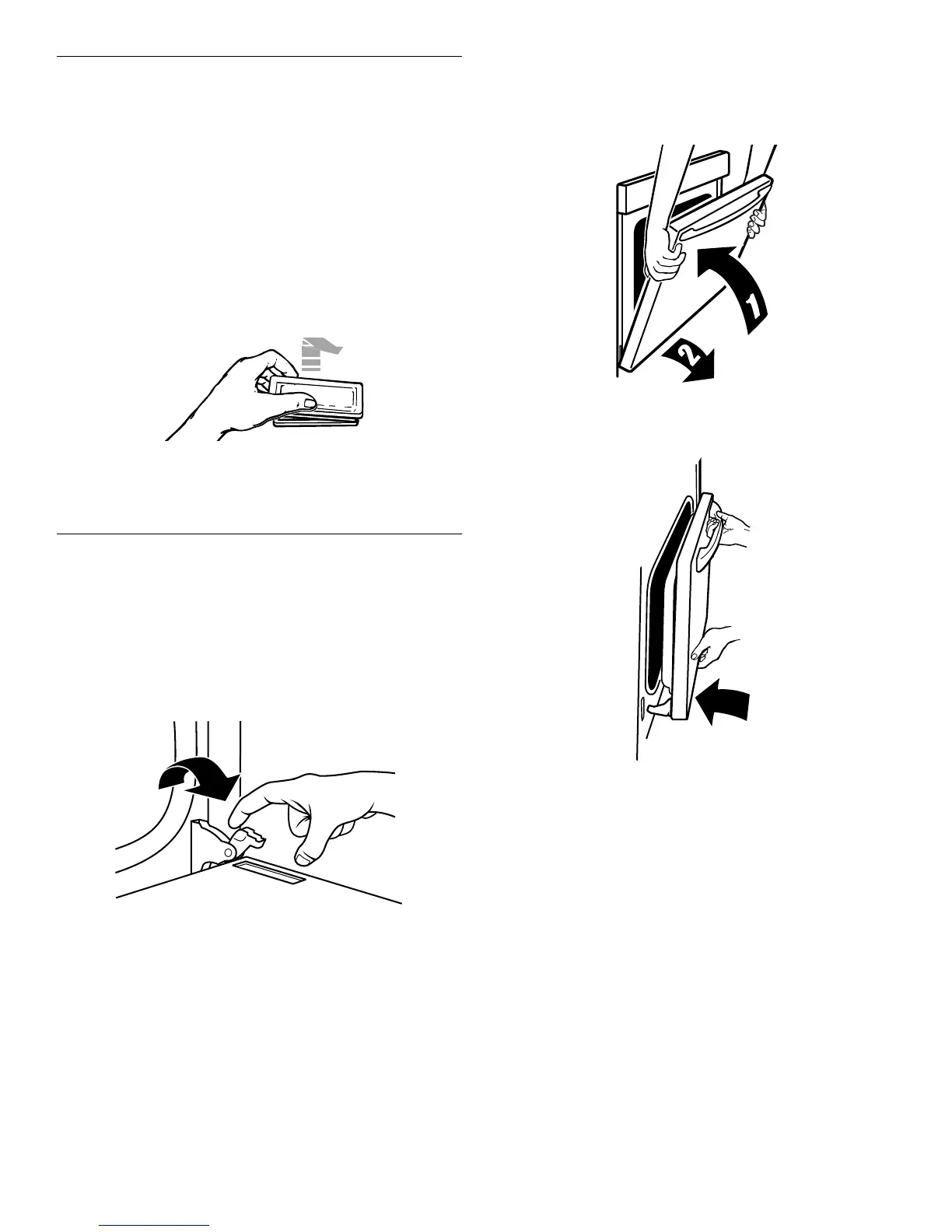 1

2