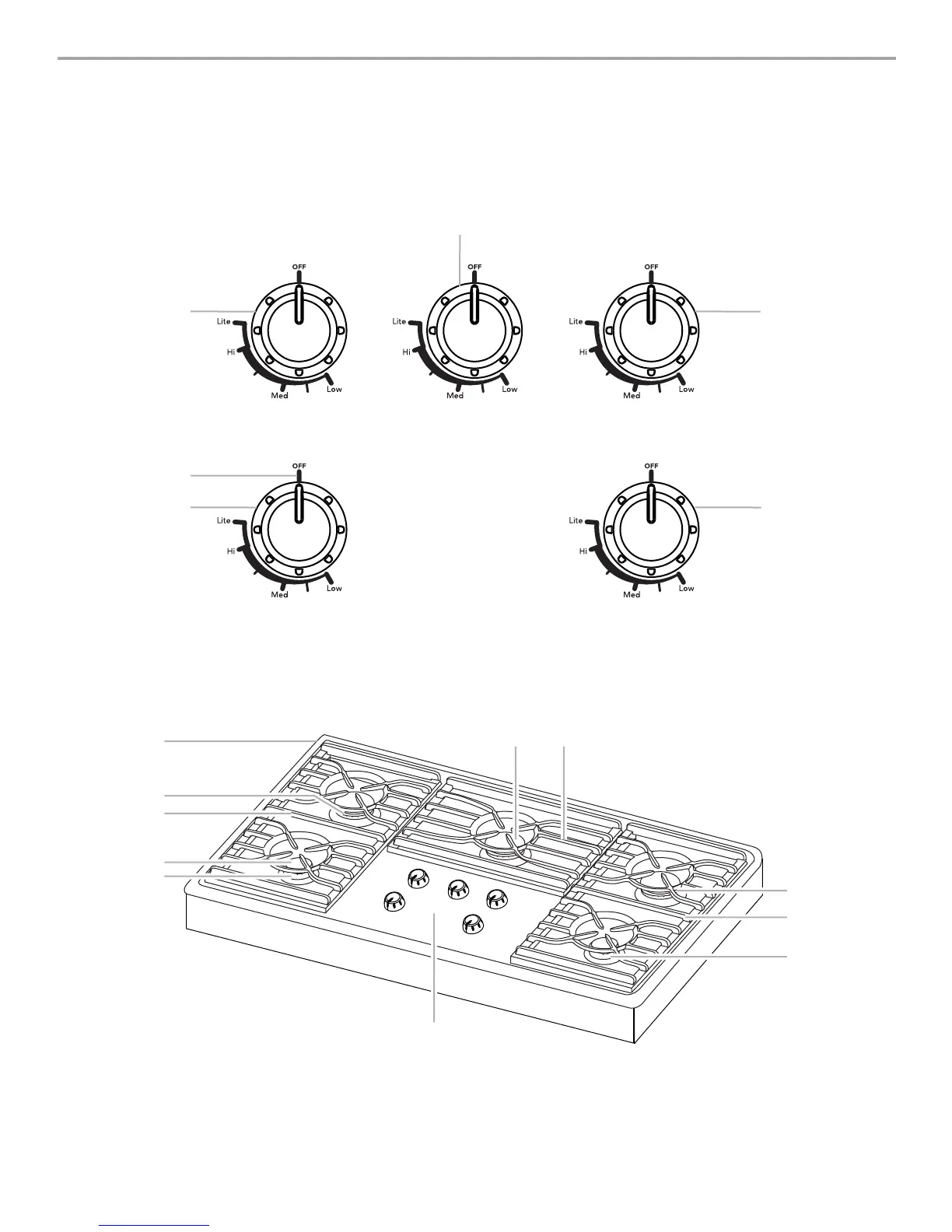 OFF
Lite
Hi
Med
Low

OFF
Lite
Hi
Med
Low

OFF
Lite
Hi
Med
Low

OFF
Lite
Hi
Med
Low

OFF
Lite
Hi
Med
Low