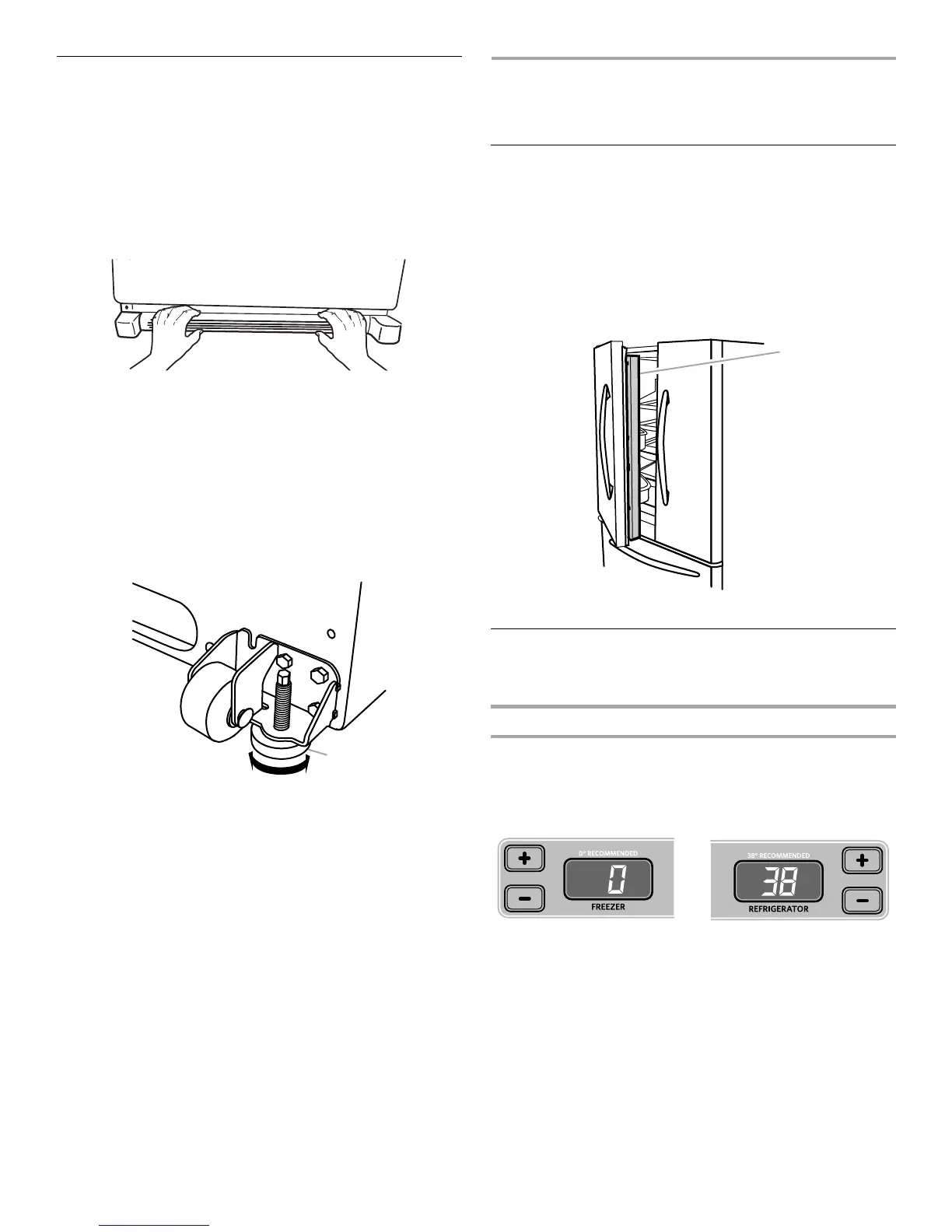 0° RECOMMENDED

0

FREEZER

38° RECOMMENDED

38

REFRIGERATOR