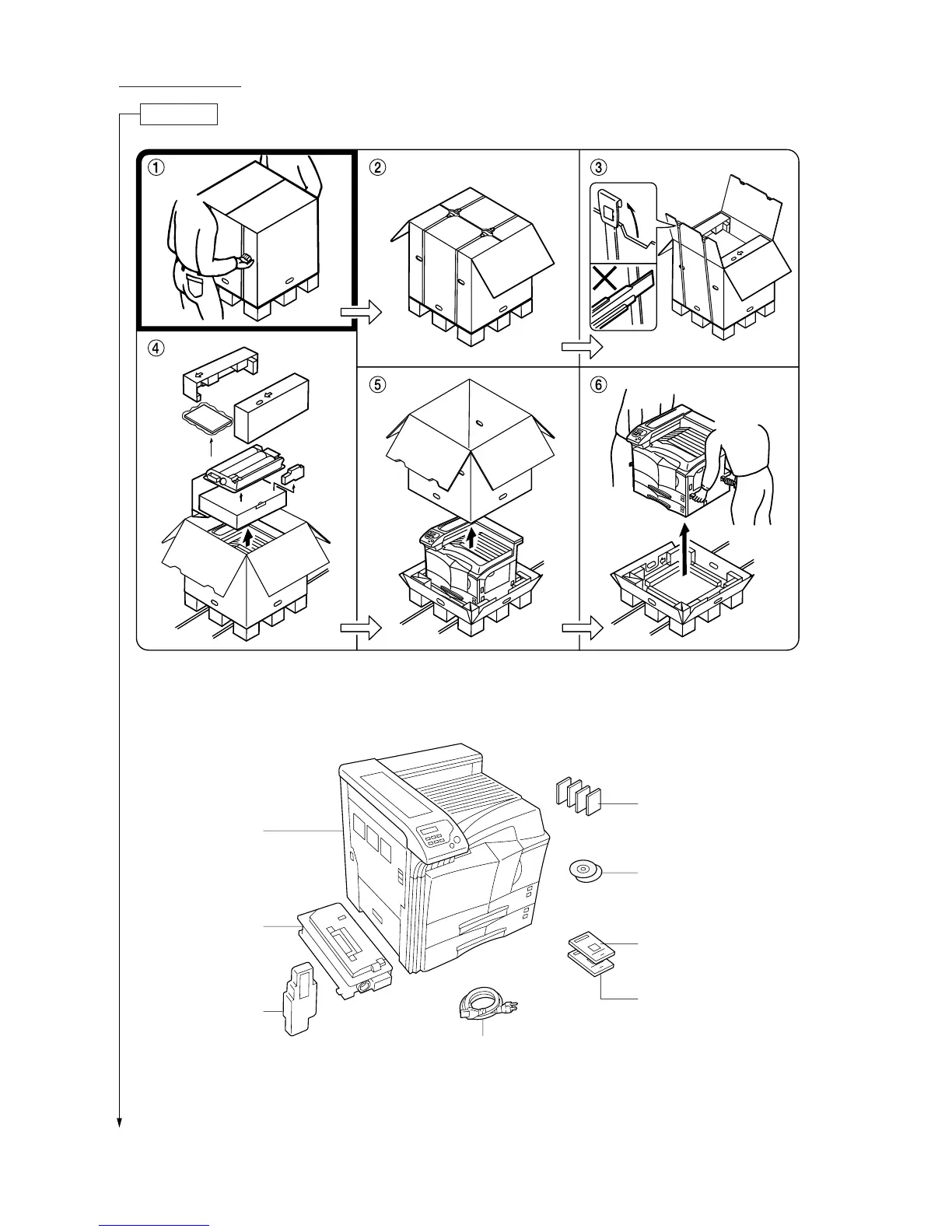 ①

②

③

④

⑤

⑥