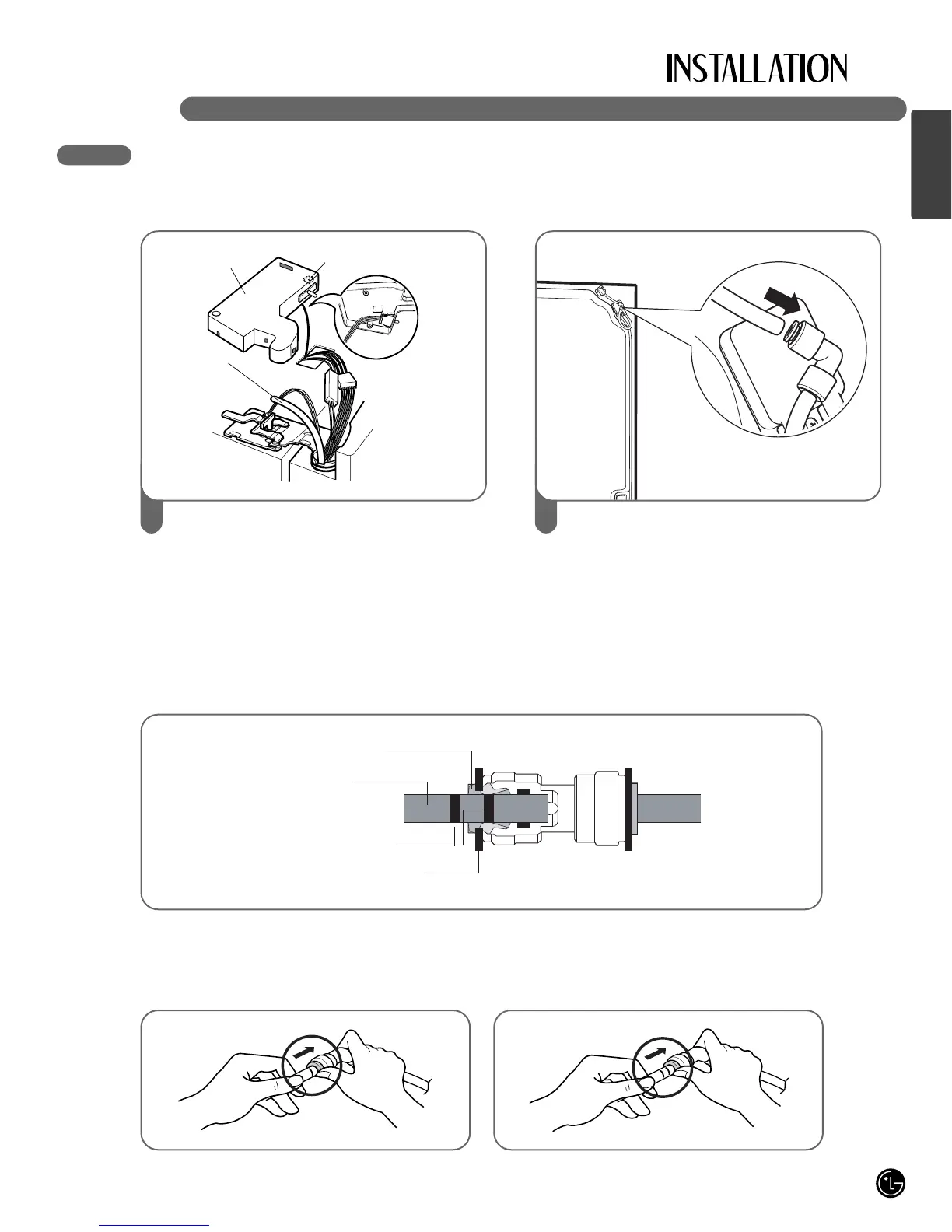 INSTALLATION