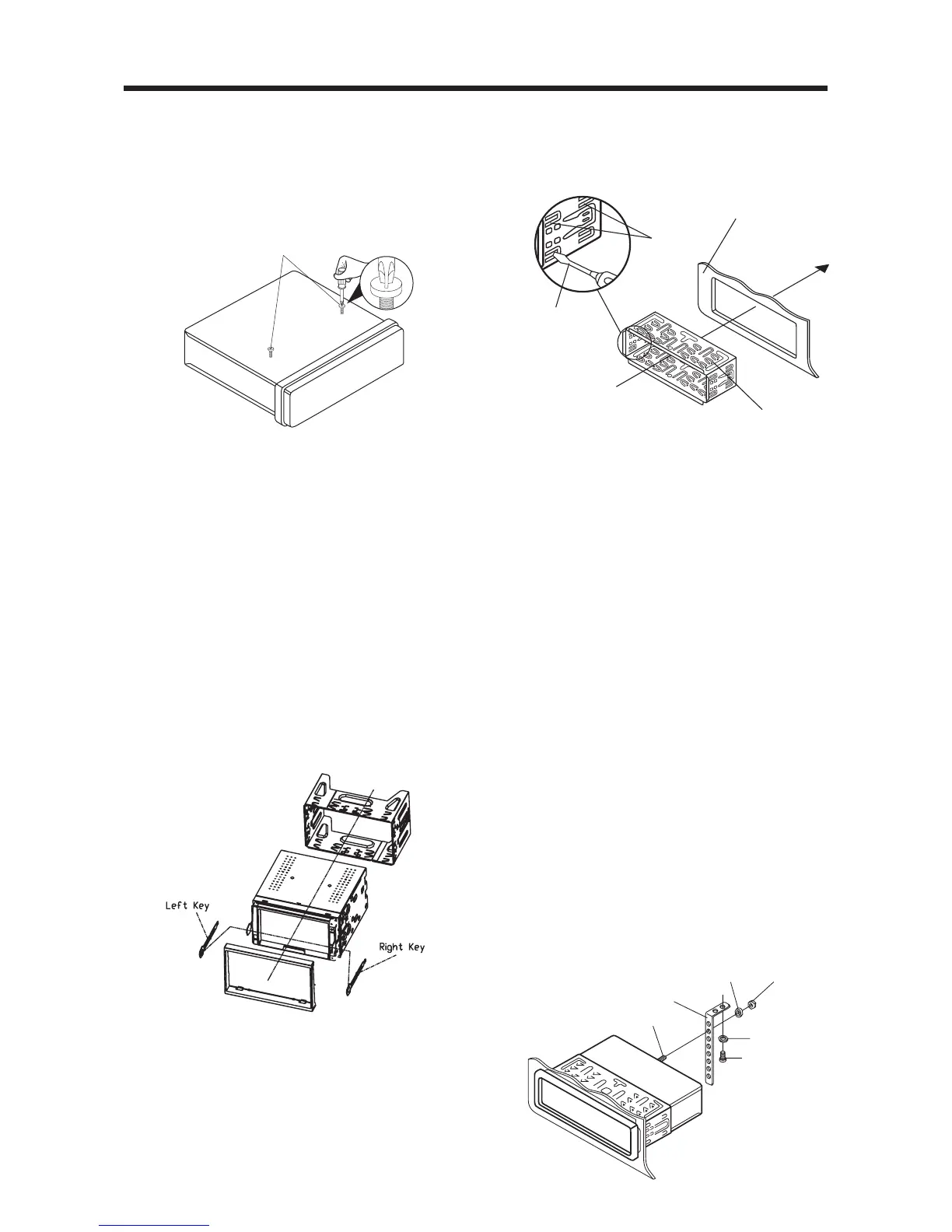 Left Key

Right Key