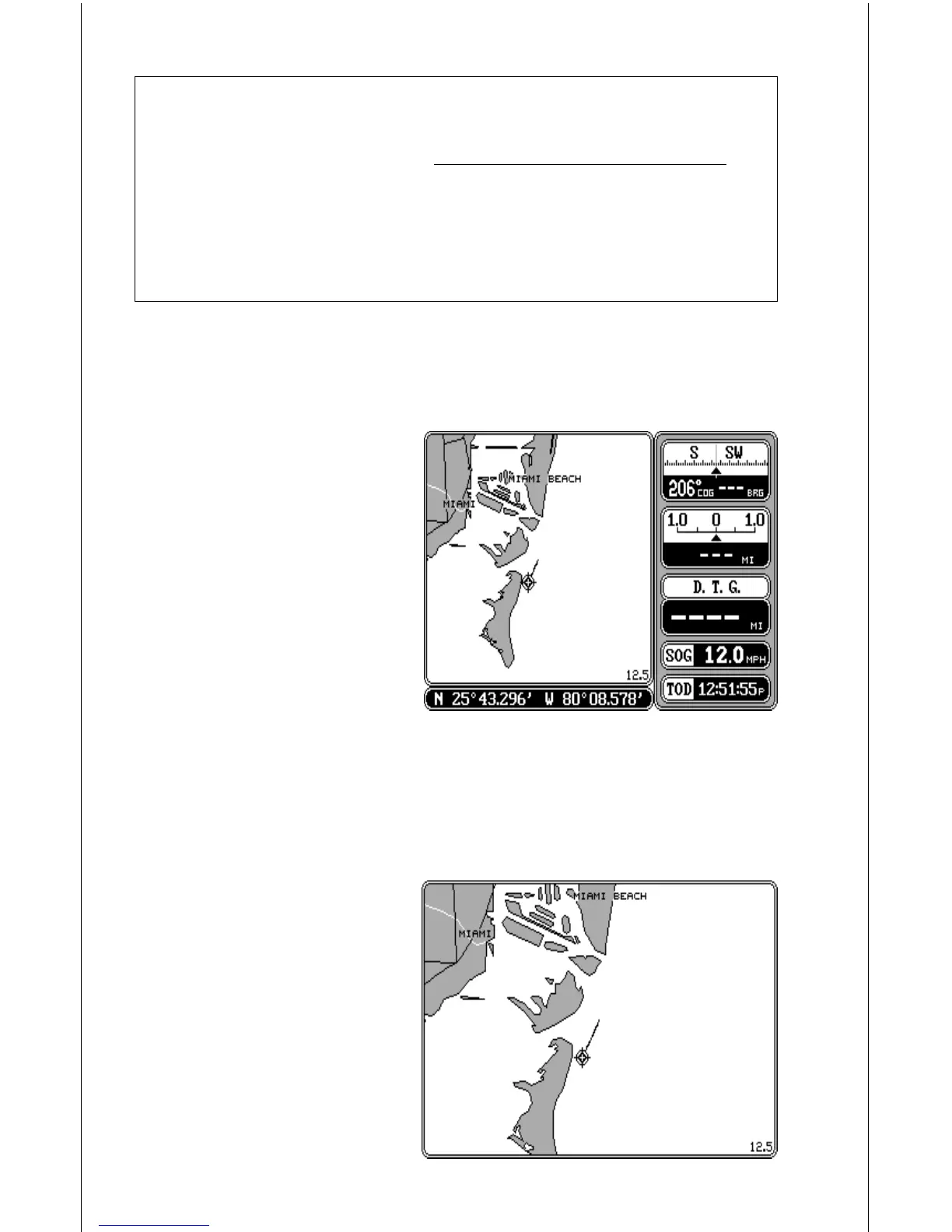 MIAMI BEACH
MIAMI
12.5
N 25°43.296' W 80°08.578'
S SW
206° COG --- BRG
1.0 0 1.0
--- MI
D. T. G.
---- MI
SOG 12.0 MPH
TOD 12:51:55 P

MIAMI BEACH
MIAMI
12.5