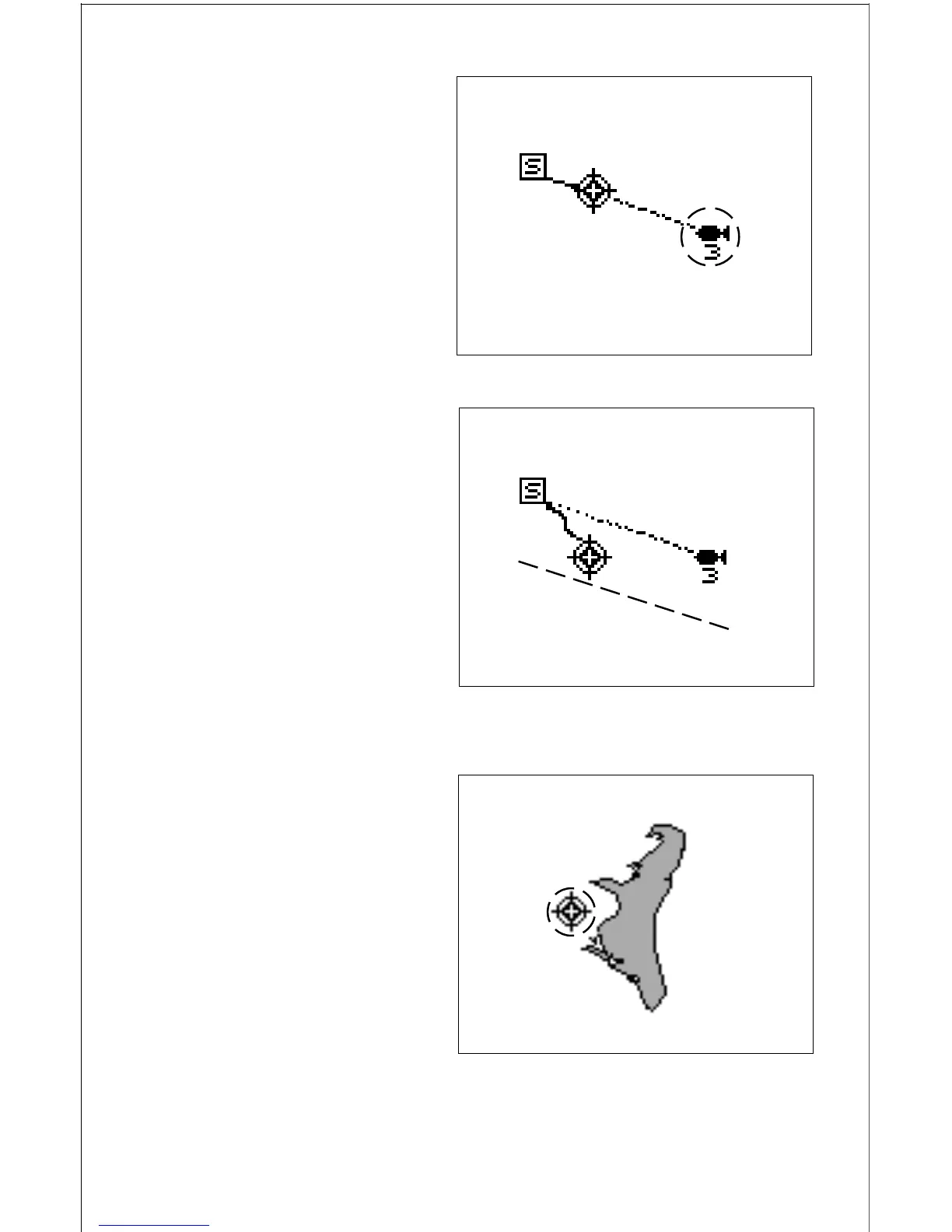 S

3

S

3