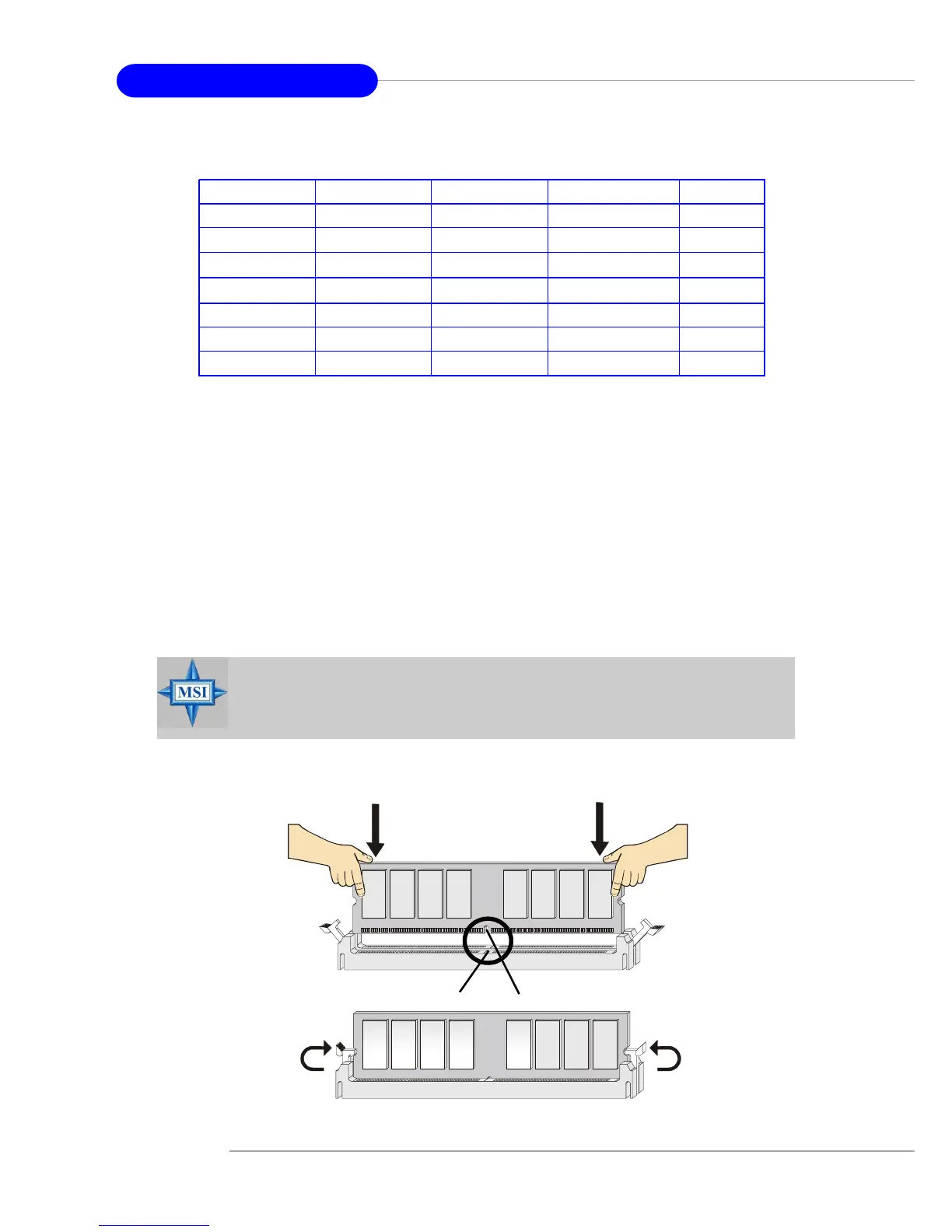 MSI