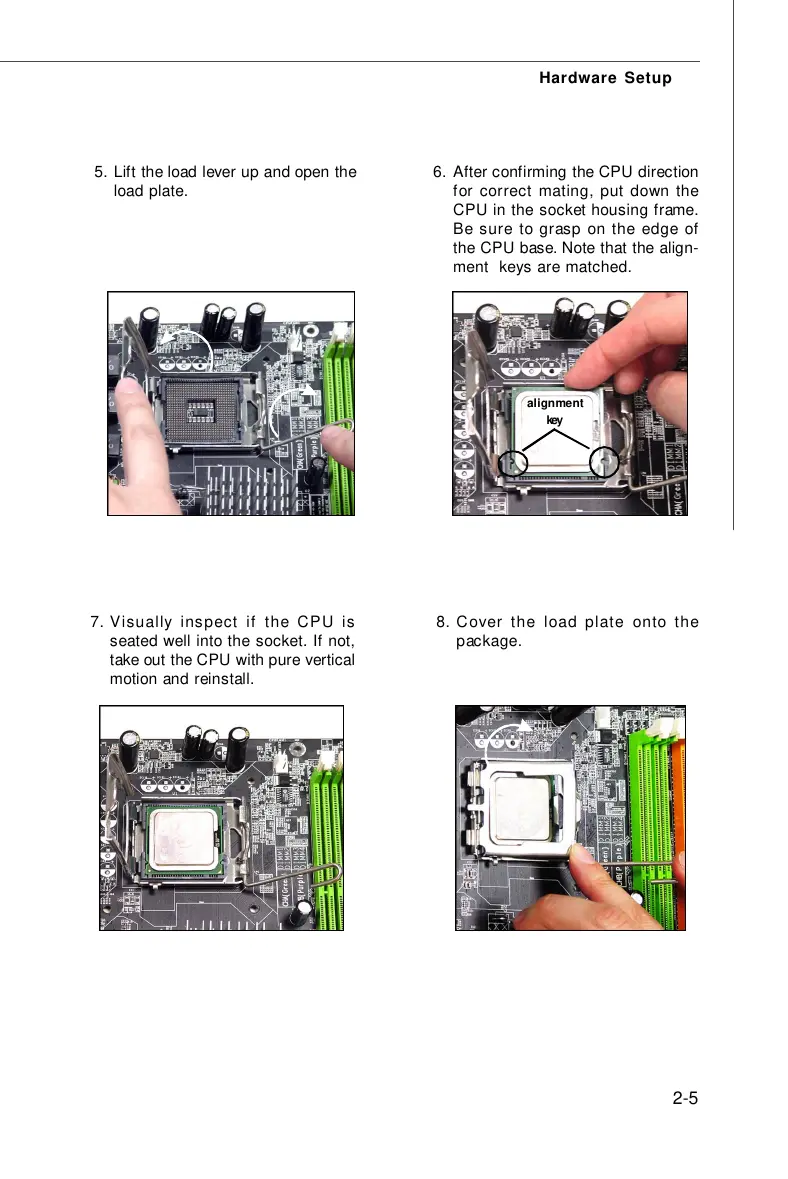 Hardware Setup

5. Lift the load lever up and open the load plate.

6. After confirming the CPU direction for correct mating, put down the CPU in the socket housing frame. Be sure to grasp on the edge of the CPU base. Note that the alignment keys are matched.

alignment key

7. Visually inspect if the CPU is seated well into the socket. If not, take out the CPU with pure vertical motion and reinstall.

8. Cover the load plate onto the package.

2-5