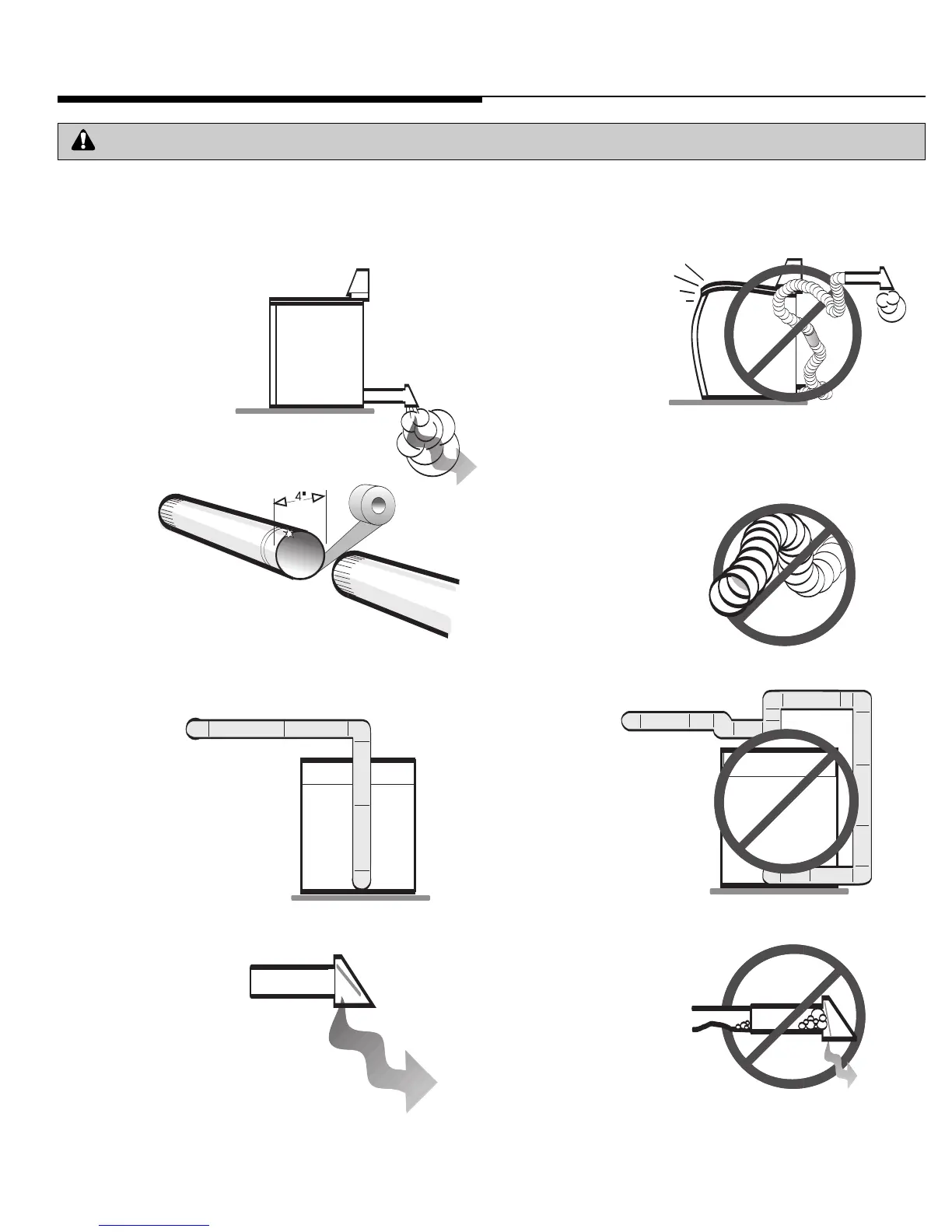 4"