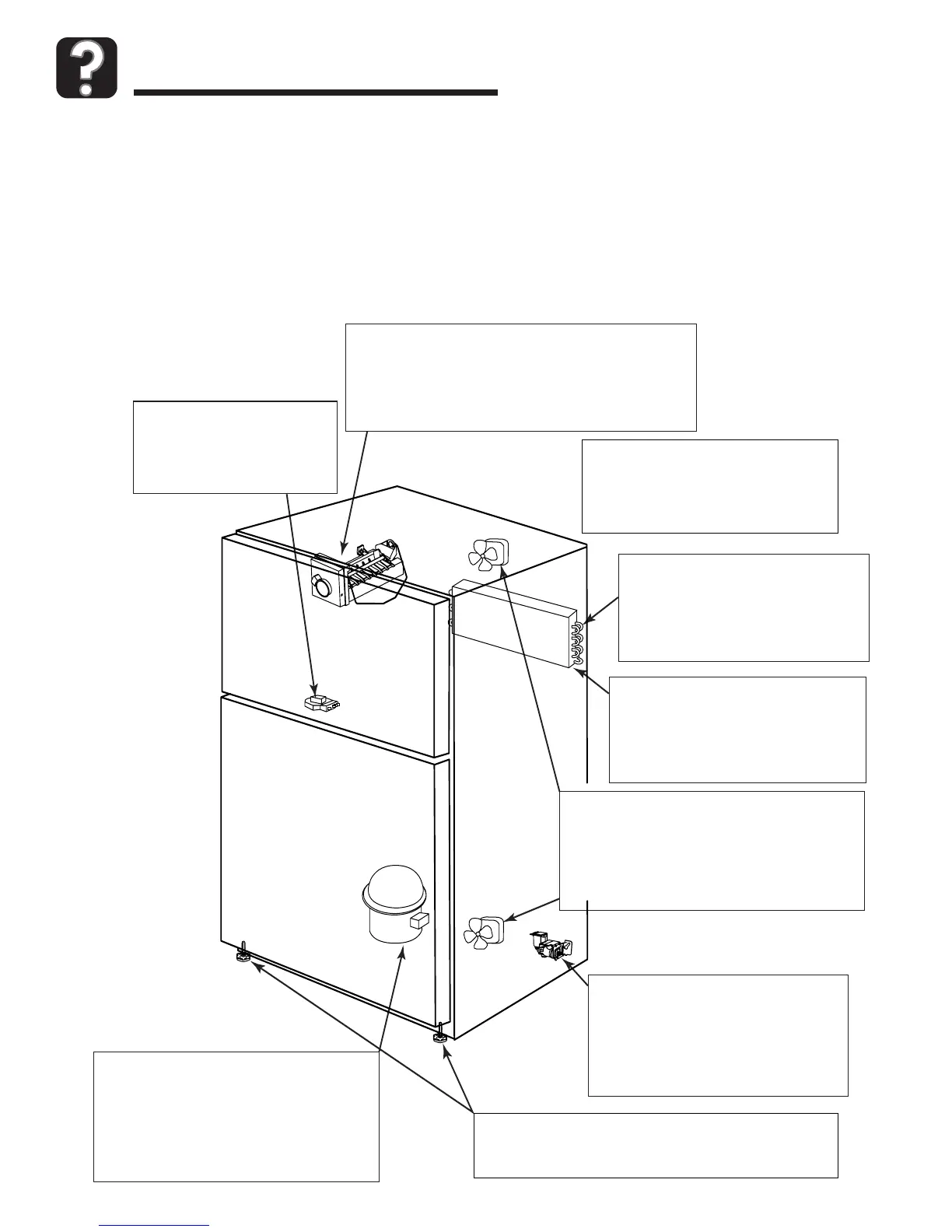 ?