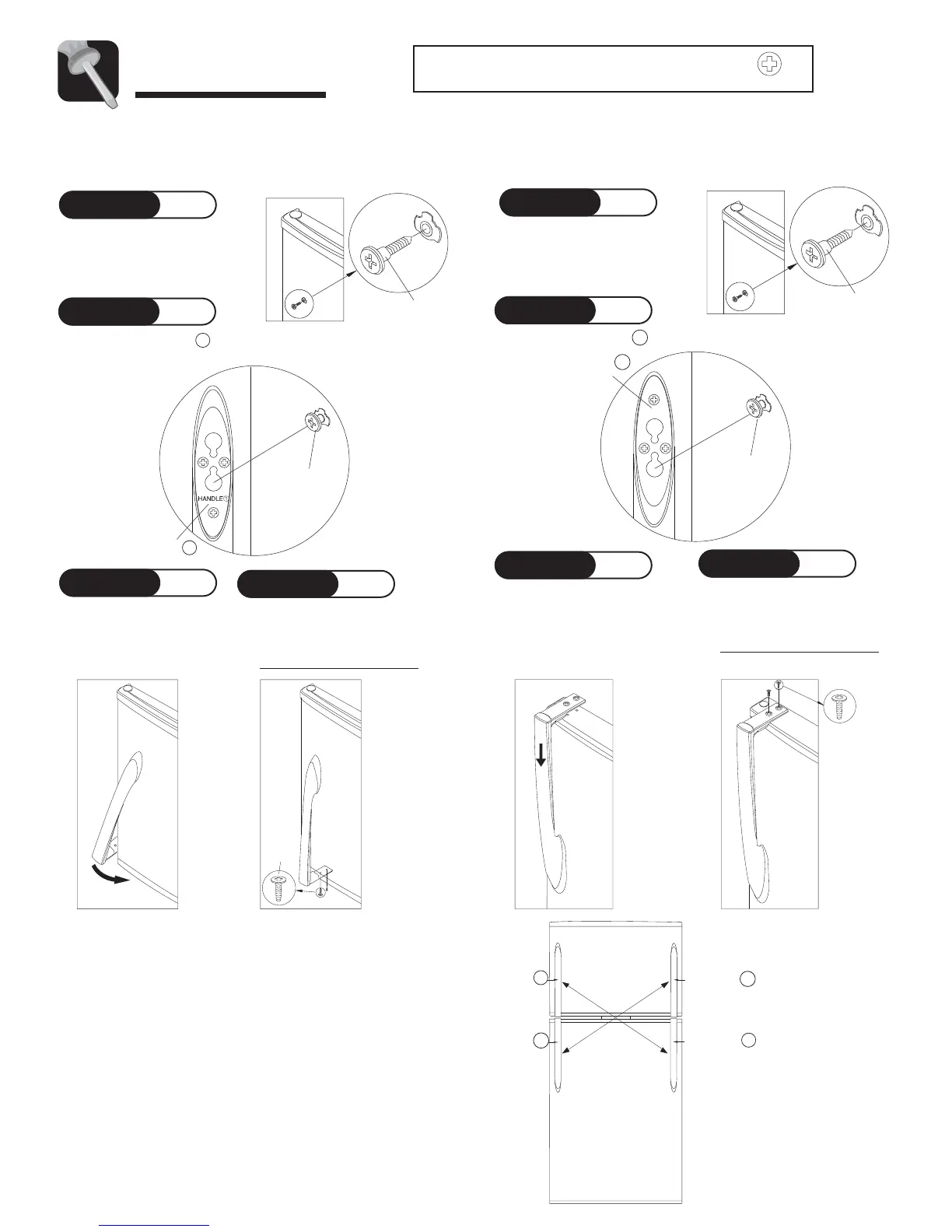 HANDLE