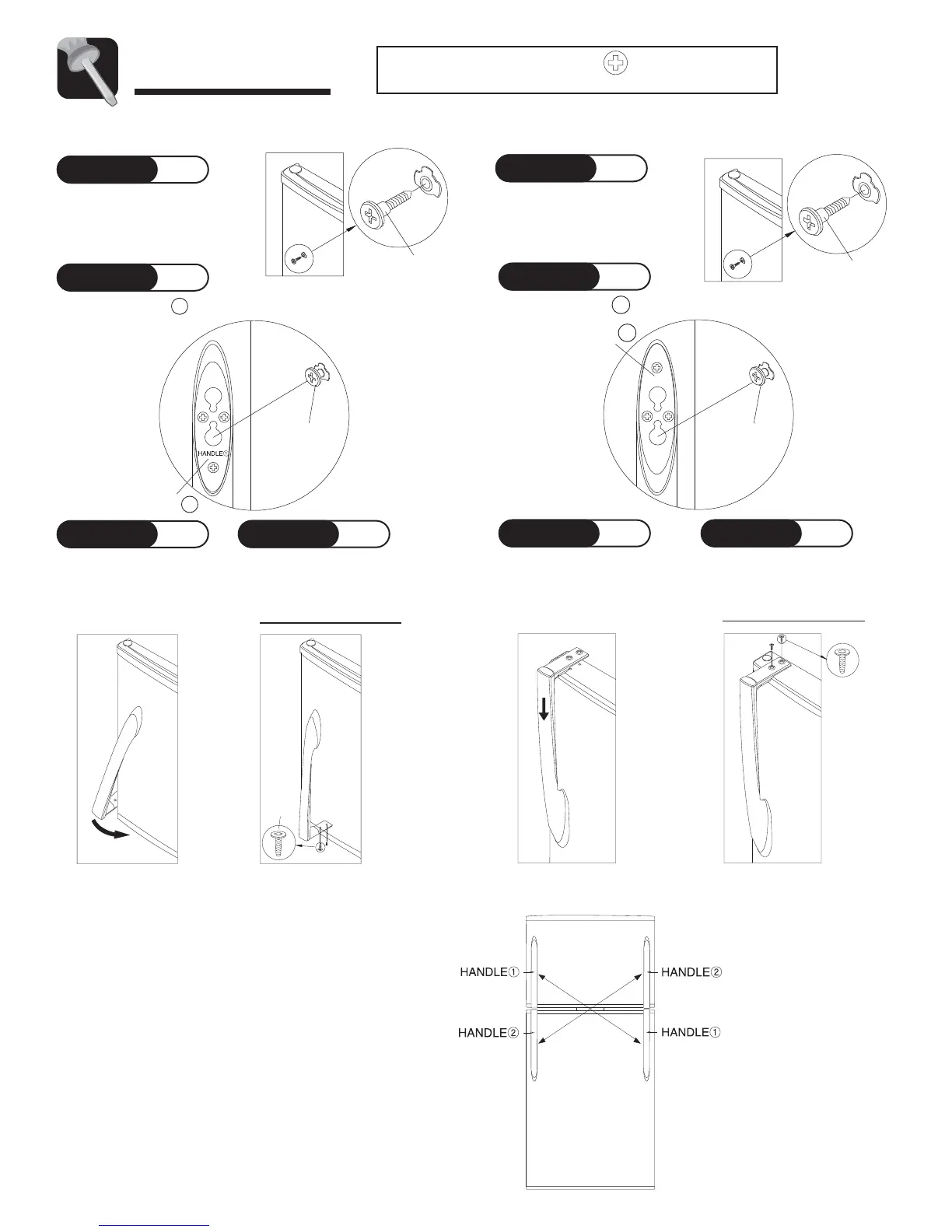 HANDLE①

HANDLE①

HANDLE②

HANDLE②

HANDLE①