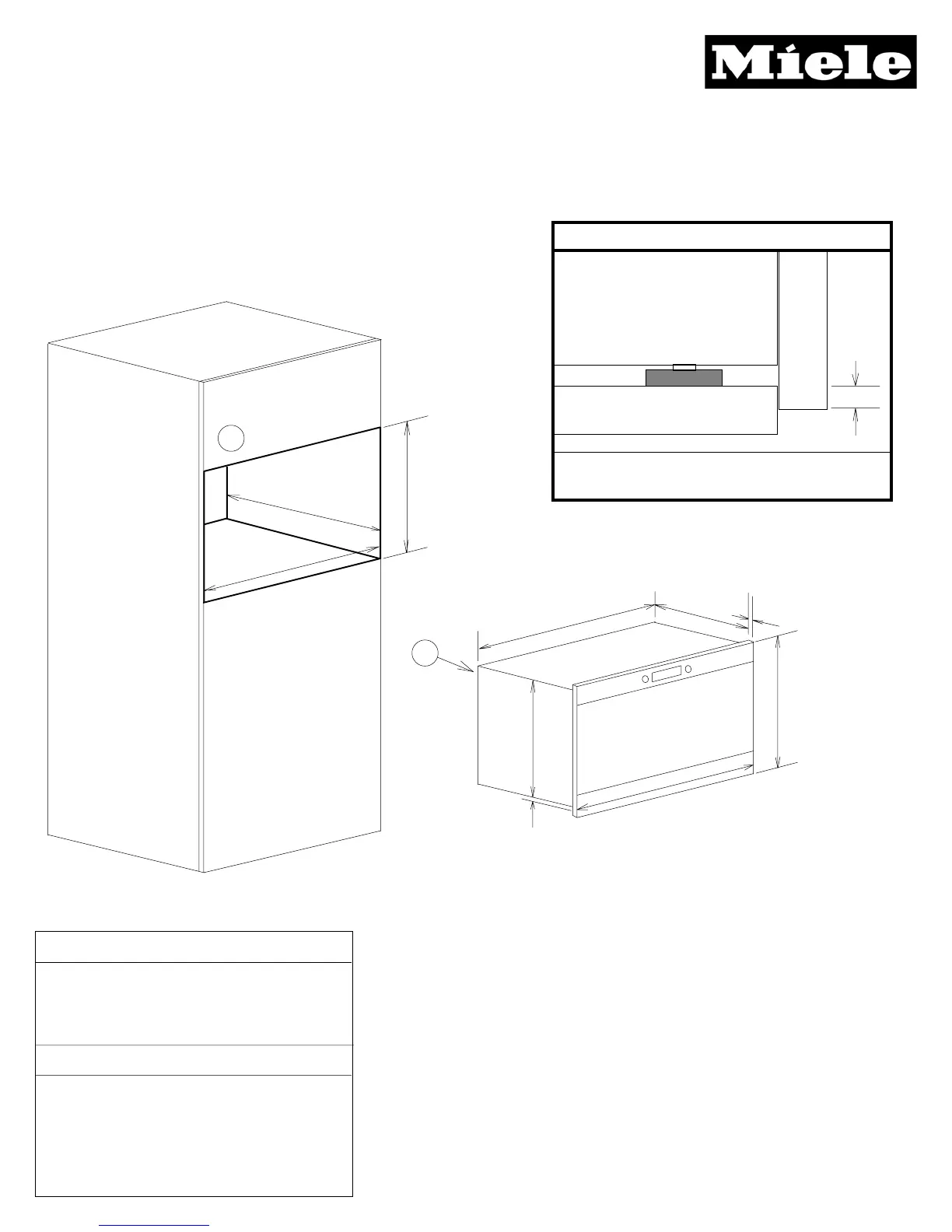 Miele