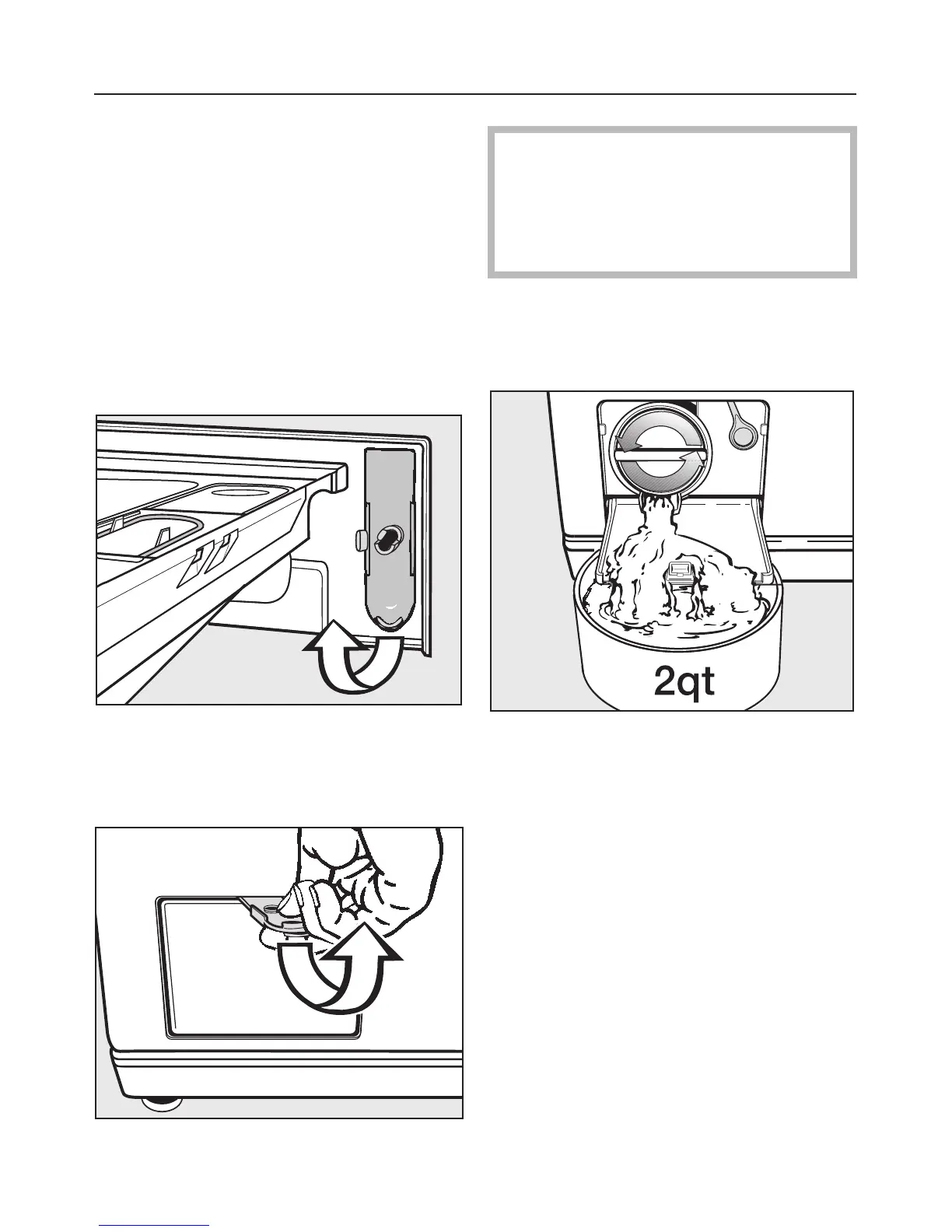 2qt