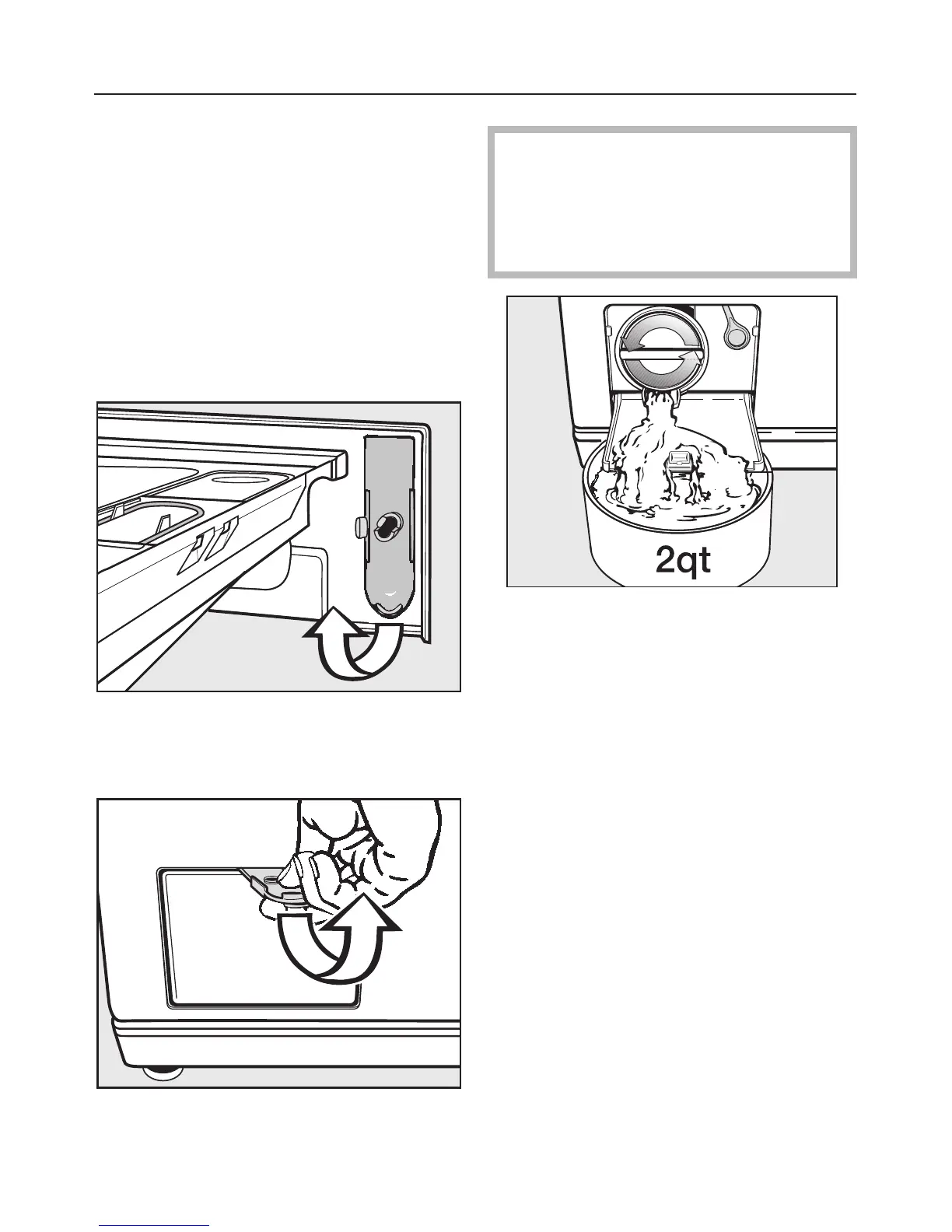 2qt