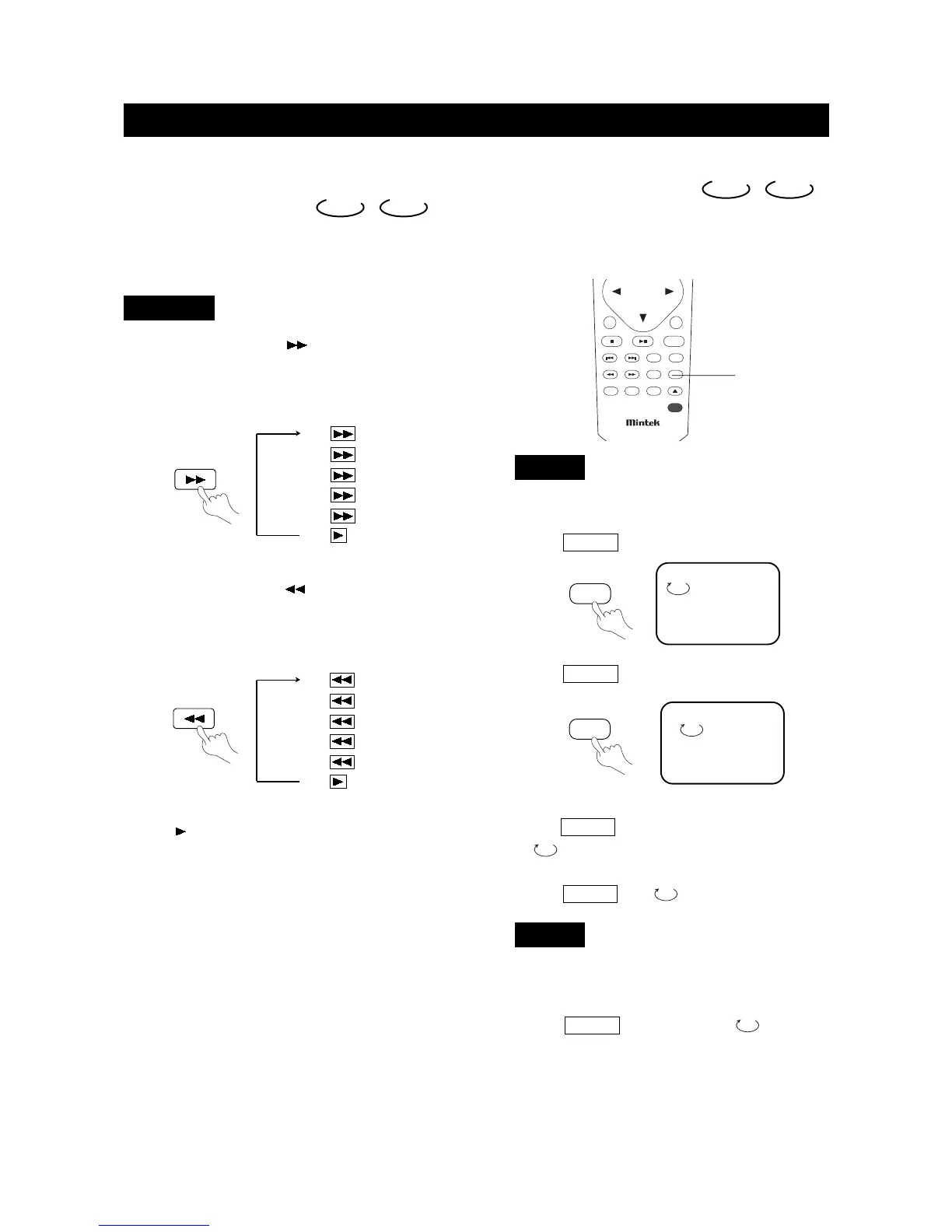 Mintek