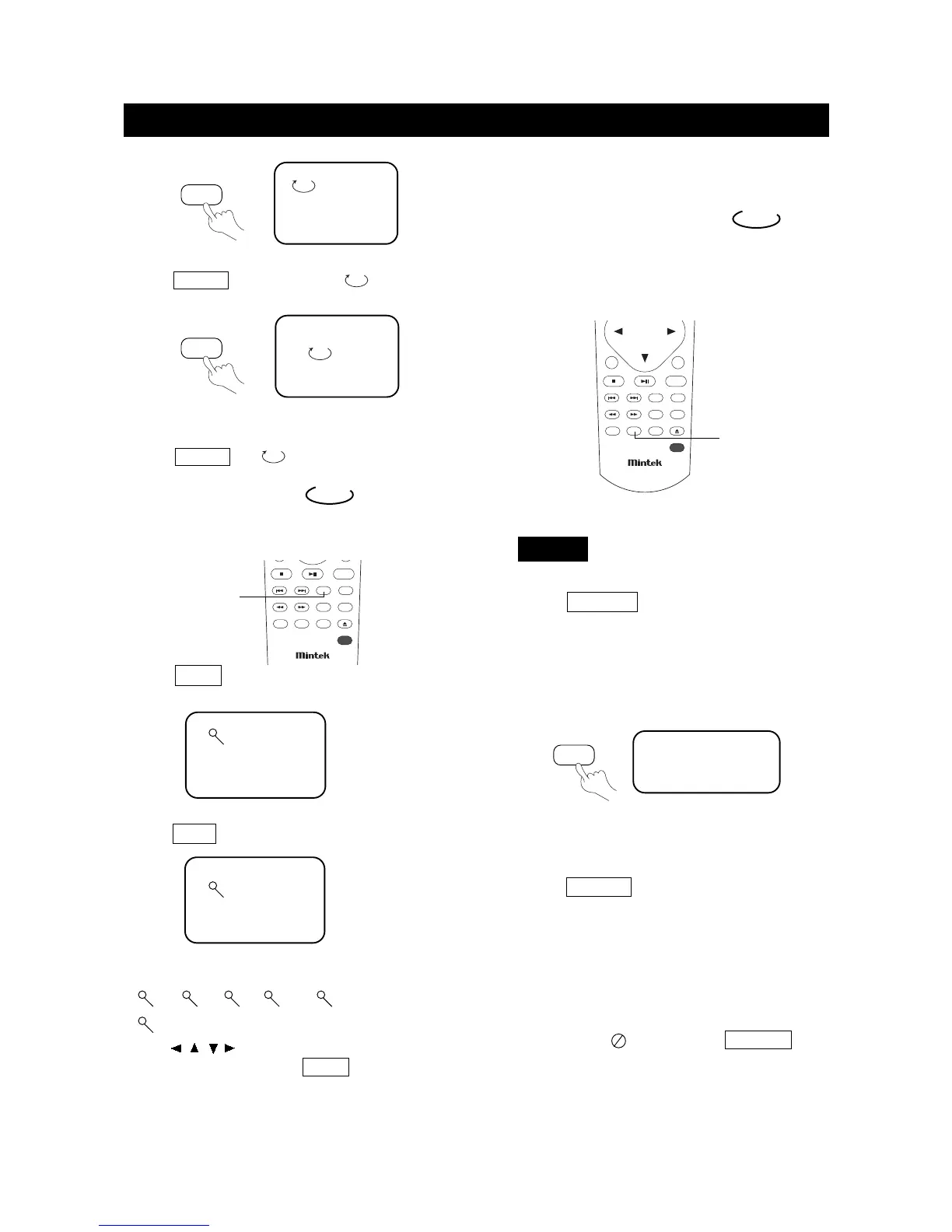 Mintek

Mintek