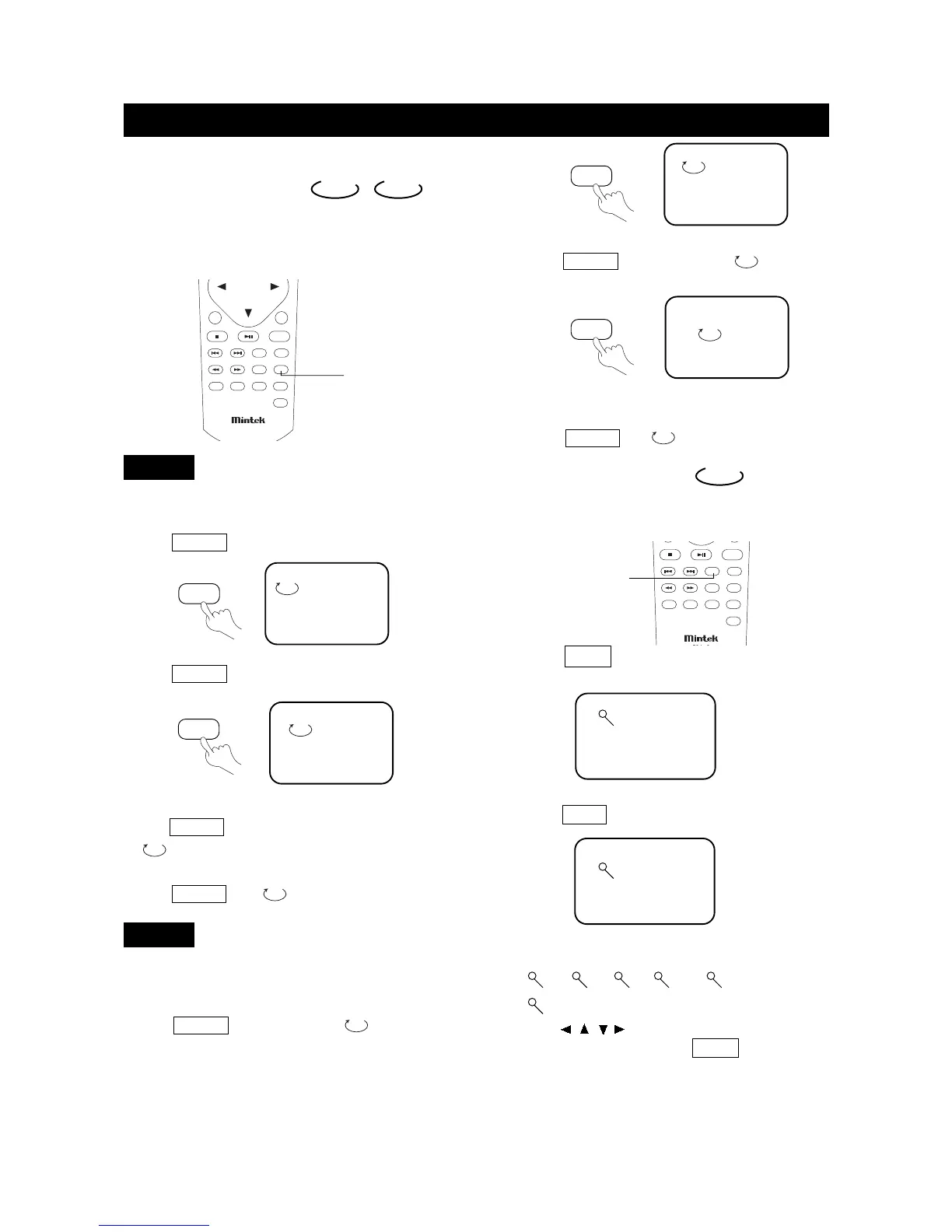 Mintek

Mintek