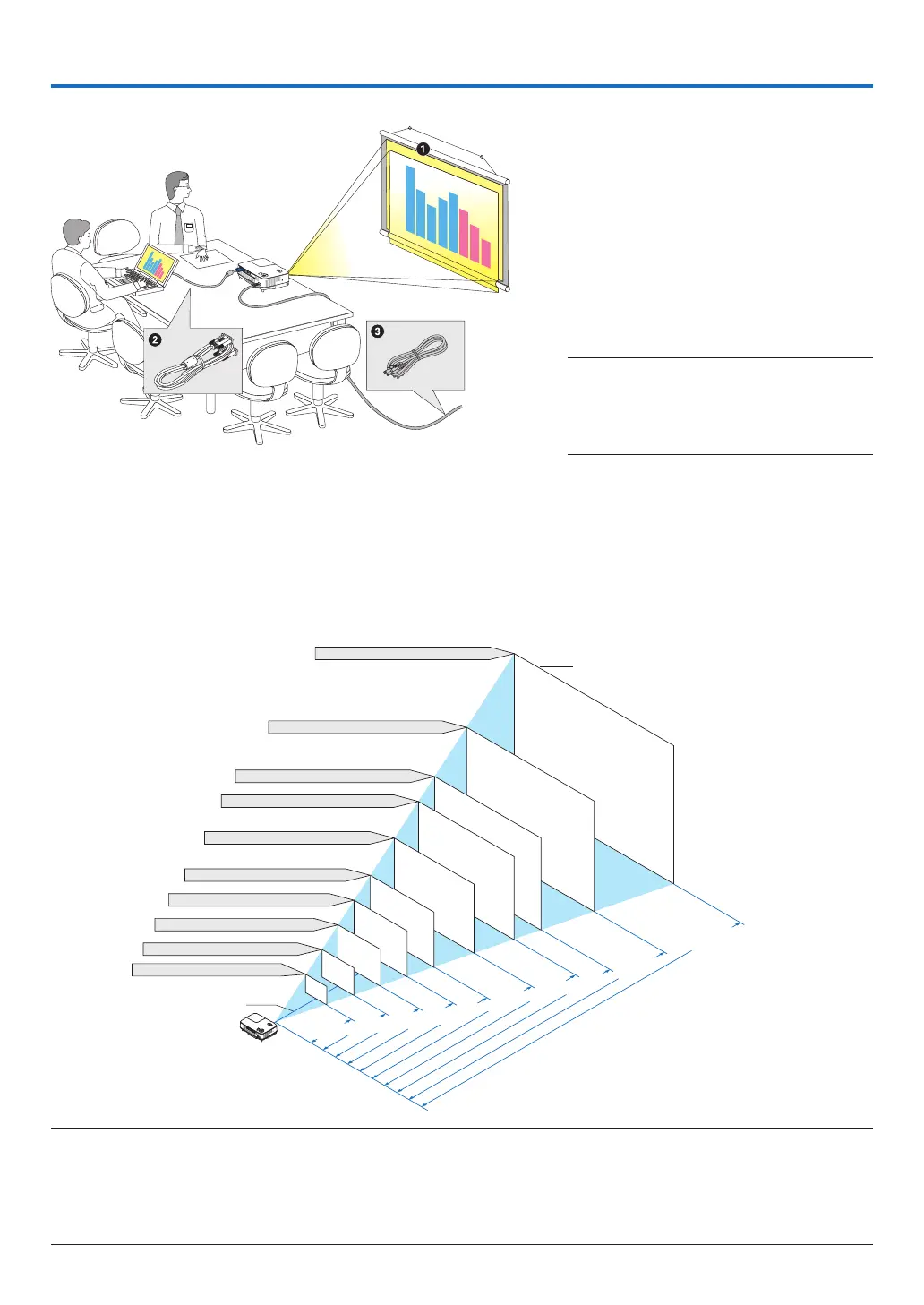 ❶

❷

❸