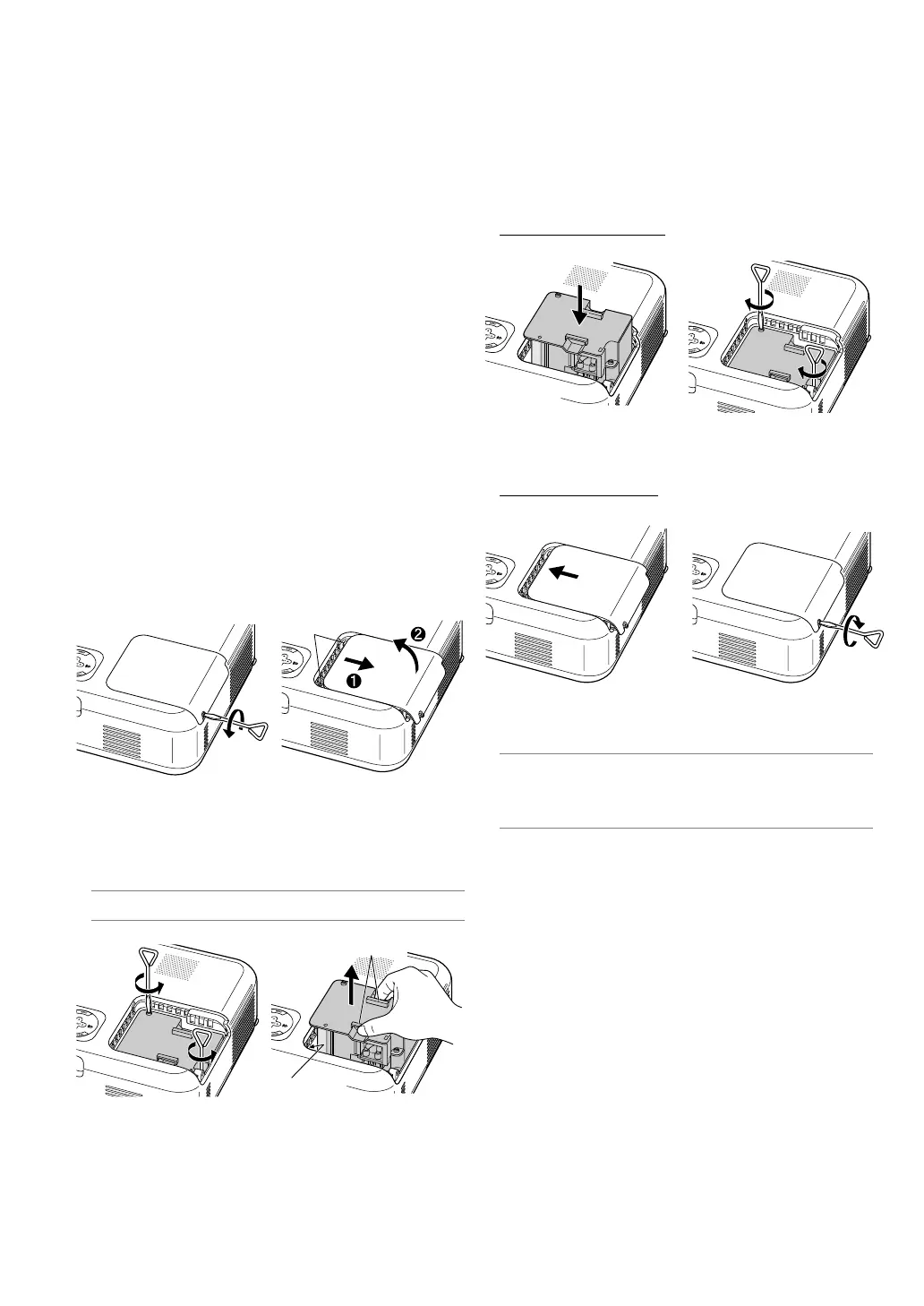 ❶
❷