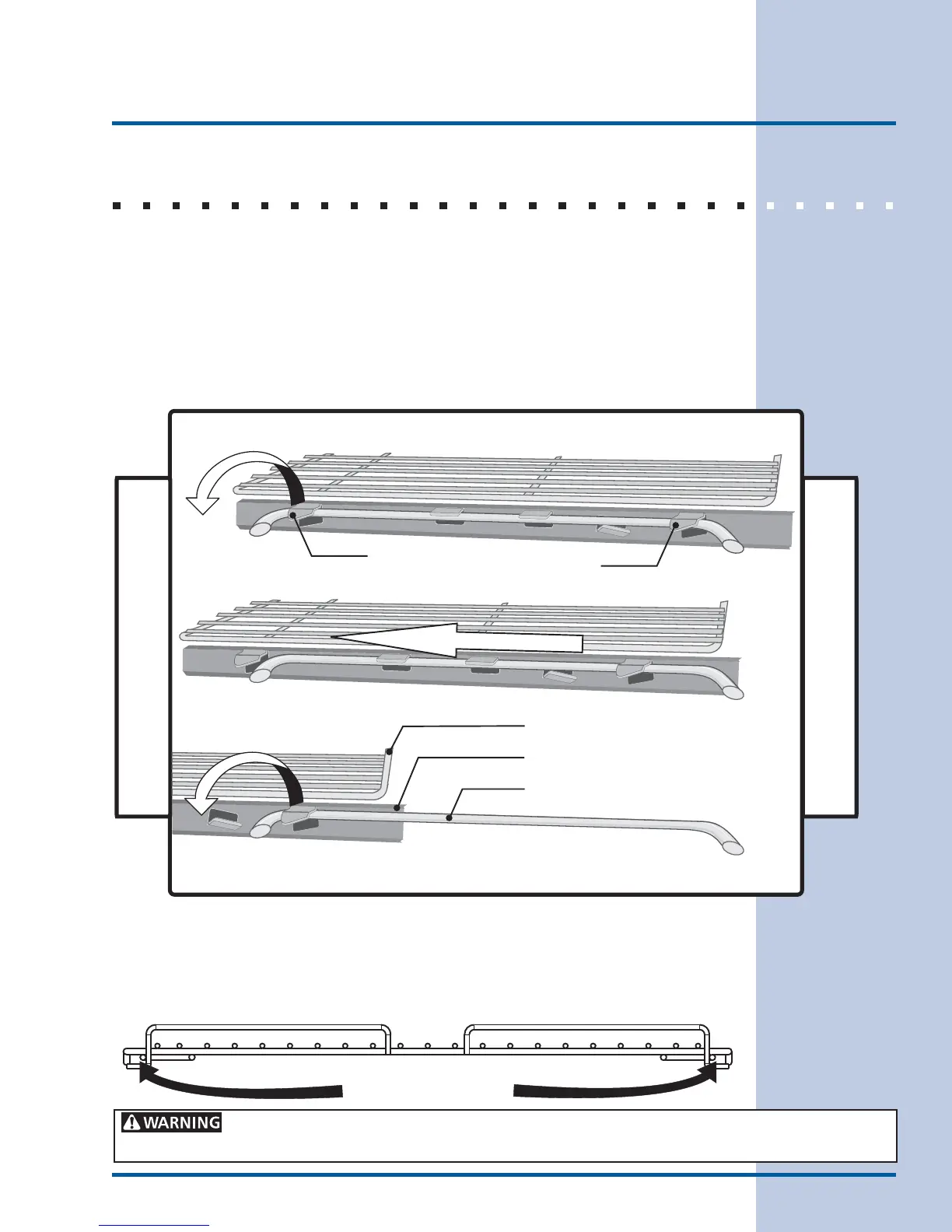 WARNING