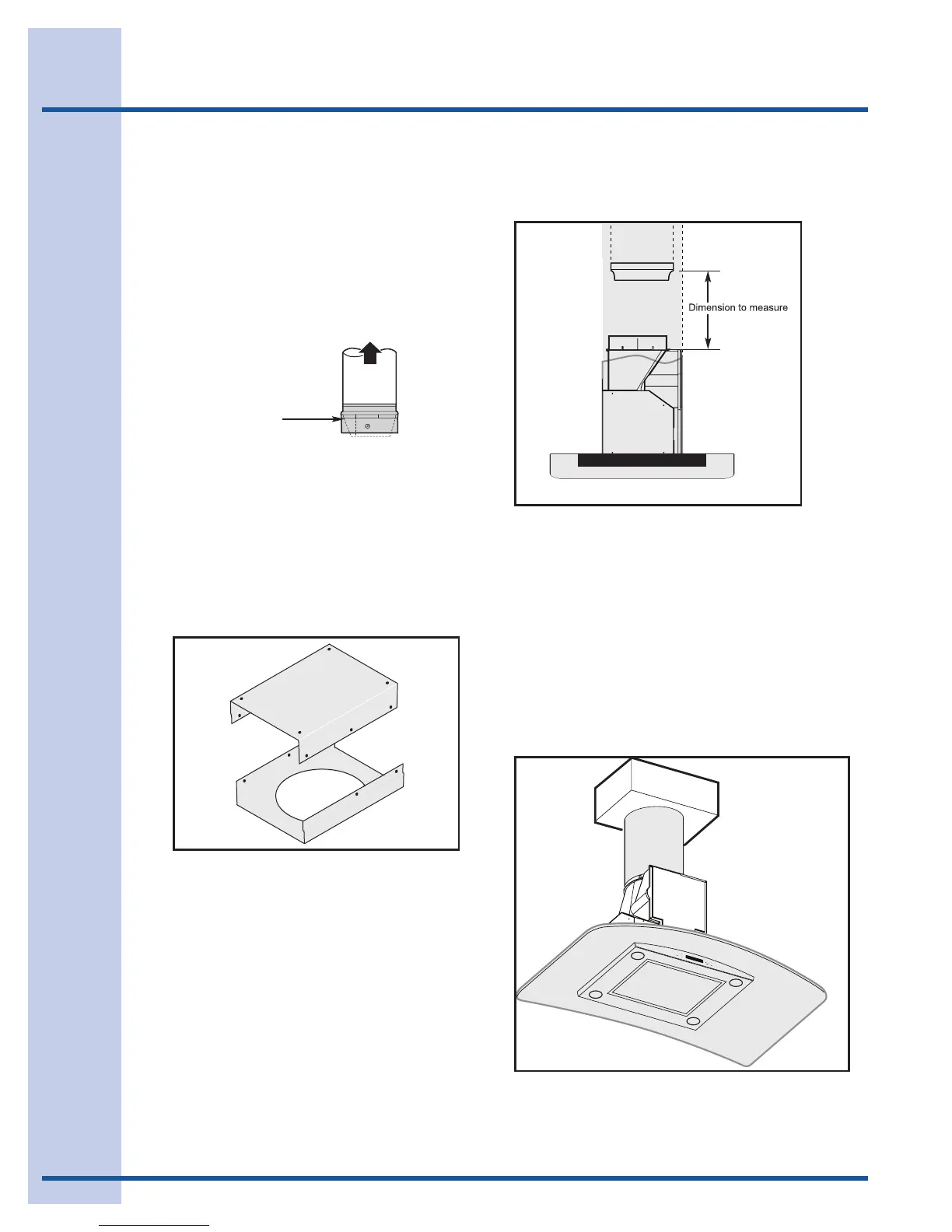 Dimension to measure